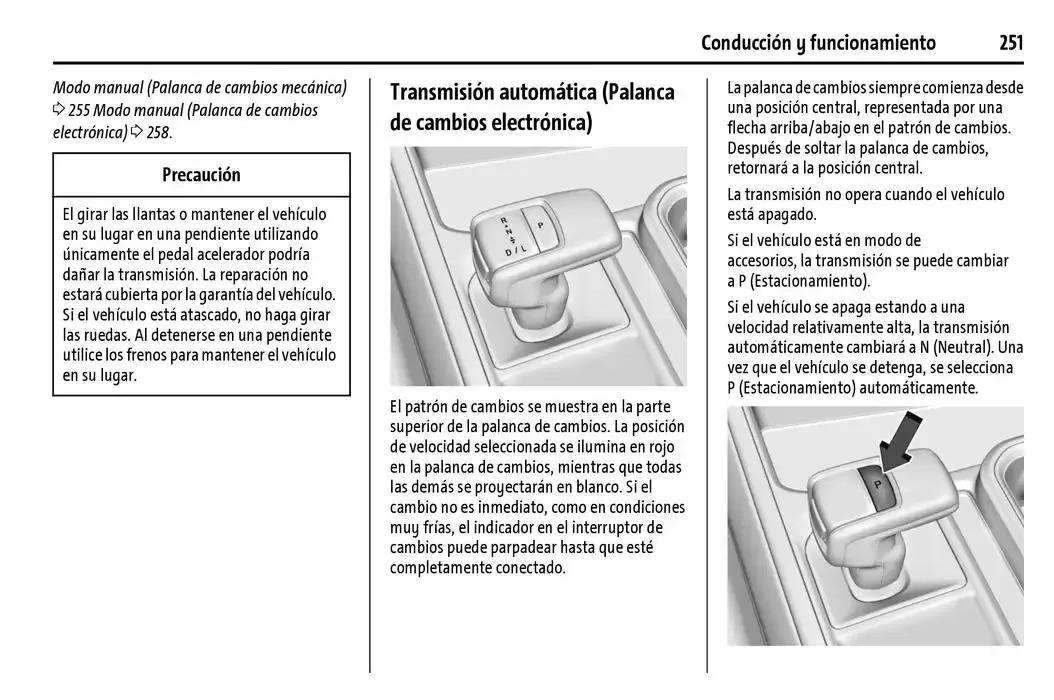 Conducción y funcionamiento 251

Modo manual (Palanca de cambios mecánica) ⇨ 255 Modo manual (Palanca de cambios electrónica) ⇨ 258.

Precaución

El girar las llantas o mantener el vehículo en su lugar en una pendiente utilizando únicamente el pedal acelerador podría dañar la transmisión. La reparación no estará cubierta por la garantía del vehículo. Si el vehículo está atascado, no haga girar las ruedas. Al detenerse en una pendiente utilice los frenos para mantener el vehículo en su lugar.

Transmisión automática (Palanca de cambios electrónica)

R N D/L P

El patrón de cambios se muestra en la parte superior de la palanca de cambios. La posición de velocidad seleccionada se ilumina en rojo en la palanca de cambios, mientras que todas las demás se proyectarán en blanco. Si el cambio no es inmediato, como en condiciones muy frías, el indicador en el interruptor de cambios puede parpadear hasta que esté completamente conectado.

La palanca de cambios siempre comienza desde una posición central, representada por una flecha arriba/abajo en el patrón de cambios. Después de soltar la palanca de cambios, retornará a la posición central.

La transmisión no opera cuando el vehículo está apagado.

Si el vehículo está en modo de accesorios, la transmisión se puede cambiar a P (Estacionamiento).

Si el vehículo se apaga estando a una velocidad relativamente alta, la transmisión automáticamente cambiará a N (Neutral). Una vez que el vehículo se detenga, se selecciona P (Estacionamiento) automáticamente.

P