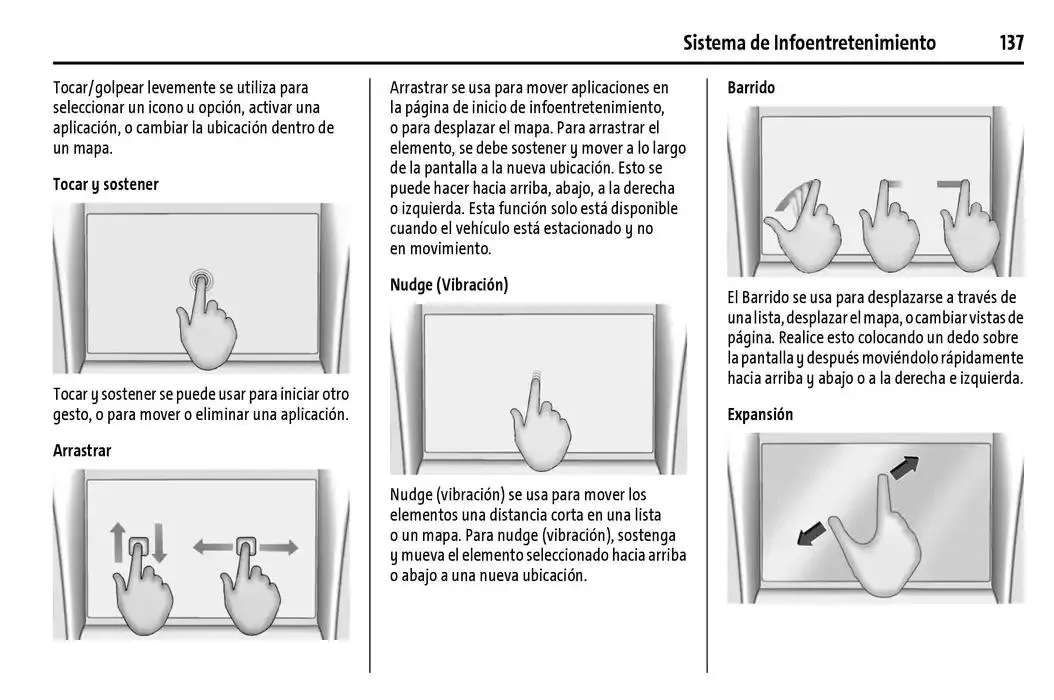 Sistema de Infoentretenimiento 137

Tocar/golpear levemente se utiliza para seleccionar un icono u opción, activar una aplicación, o cambiar la ubicación dentro de un mapa.

Tocar y sostener

Tocar y sostener se puede usar para iniciar otro gesto, o para mover o eliminar una aplicación.

Arrastrar

Arrastrar se usa para mover aplicaciones en la página de inicio de infoentretenimiento, o para desplazar el mapa. Para arrastrar el elemento, se debe sostener y mover a lo largo de la pantalla a la nueva ubicación. Esto se puede hacer hacia arriba, abajo, a la derecha o izquierda. Esta función solo está disponible cuando el vehículo está estacionado y no en movimiento.

Nudge (Vibración)

Nudge (vibración) se usa para mover los elementos una distancia corta en una lista o un mapa. Para nudge (vibración), sostenga y mueva el elemento seleccionado hacia arriba o abajo a una nueva ubicación.

Barrido

El Barrido se usa para desplazarse a través de una lista, desplazar el mapa, o cambiar vistas de página. Realice esto colocando un dedo sobre la pantalla y después moviéndolo rápidamente hacia arriba y abajo o a la derecha e izquierda.

Expansión