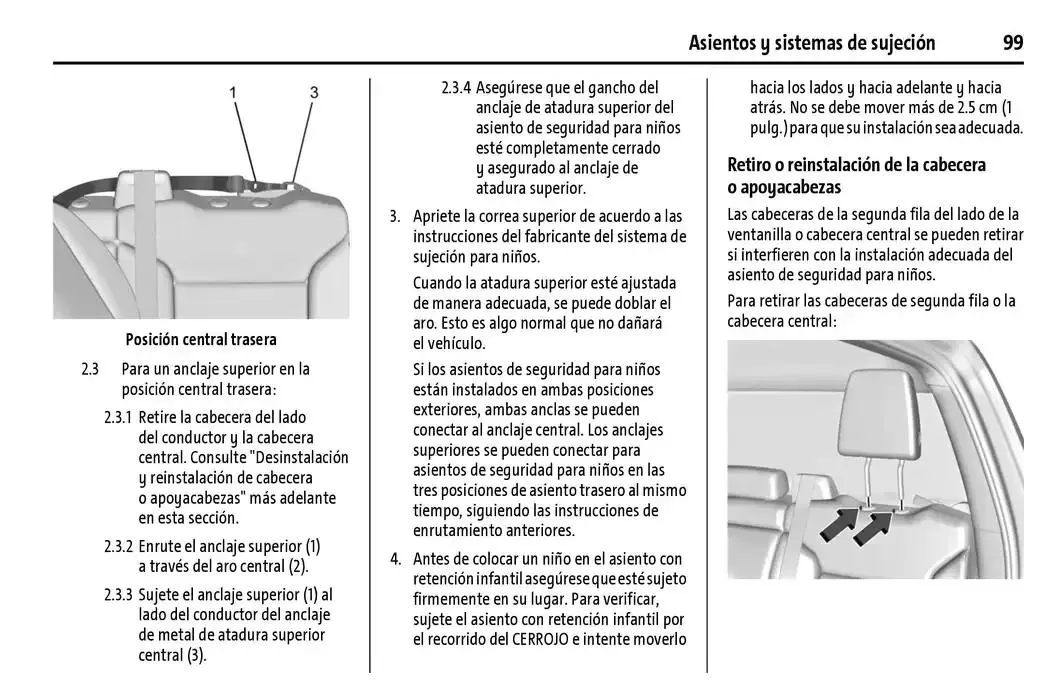 Asientos y sistemas de sujeción 99

1 3

Posición central trasera

2.3 Para un anclaje superior en la posición central trasera:

2.3.1 Retire la cabecera del lado del conductor y la cabecera central. Consulte "Desinstalación y reinstalación de cabecera o apoyacabezas" más adelante en esta sección.

2.3.2 Enrute el anclaje superior (1) a través del aro central (2).

2.3.3 Sujete el anclaje superior (1) al lado del conductor del anclaje de metal de atadura superior central (3).

2.3.4 Asegúrese que el gancho del anclaje de atadura superior del asiento de seguridad para niños esté completamente cerrado y asegurado al anclaje de atadura superior.

3. Apriete la correa superior de acuerdo a las instrucciones del fabricante del sistema de sujeción para niños.

Cuando la atadura superior esté ajustada de manera adecuada, se puede doblar el aro. Esto es algo normal que no dañará el vehículo.

Si los asientos de seguridad para niños están instalados en ambas posiciones exteriores, ambas anclas se pueden conectar al anclaje central. Los anclajes superiores se pueden conectar para asientos de seguridad para niños en las tres posiciones de asiento trasero al mismo tiempo, siguiendo las instrucciones de enrutamiento anteriores.

4. Antes de colocar un niño en el asiento con retención infantil asegúrese que esté sujeto firmemente en su lugar. Para verificar, sujete el asiento con retención infantil por el recorrido del CERROJO e intente moverlo hacia los lados y hacia adelante y hacia atrás. No se debe mover más de 2.5 cm (1 pulg.) para que su instalación sea adecuada.

Retiro o reinstalación de la cabecera o apoyacabezas

Las cabeceras de la segunda fila del lado de la ventanilla o cabecera central se pueden retirar si interfieren con la instalación adecuada del asiento de seguridad para niños.

Para retirar las cabeceras de segunda fila o la cabecera central: