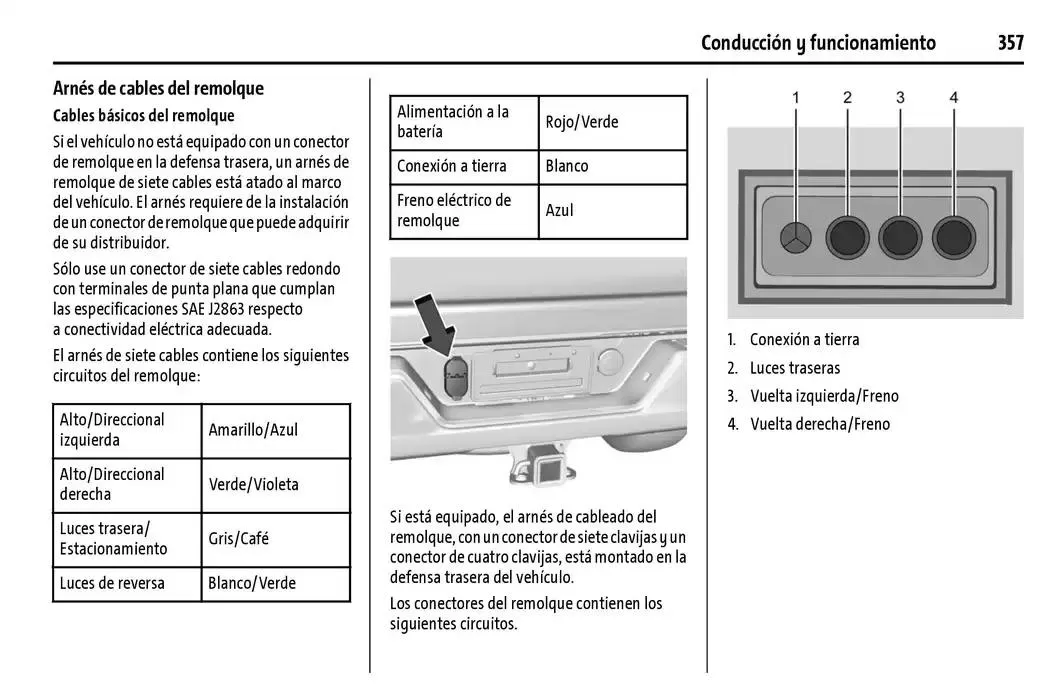 Conducción y funcionamiento 357

Arnés de cables del remolque

Cables básicos del remolque

Si el vehículo no está equipado con un conector de remolque en la defensa trasera, un arnés de remolque de siete cables está atado al marco del vehículo. El arnés requiere de la instalación de un conector de remolque que puede adquirir de su distribuidor.

Sólo use un conector de siete cables redondo con terminales de punta plana que cumplan las especificaciones SAE J2863 respecto a conectividad eléctrica adecuada.

El arnés de siete cables contiene los siguientes circuitos del remolque:

| Alto/Direccional izquierda | Amarillo/Azul |
|---|---|
| Alto/Direccional derecha | Verde/Violeta |
| Luces trasera/ Estacionamiento | Gris/Café |
| Luces de reversa | Blanco/Verde |

| Alimentación a la batería | Rojo/Verde |
|---|---|
| Conexión a tierra | Blanco |
| Freno eléctrico de remolque | Azul |

Si está equipado, el arnés de cableado del remolque, con un conector de siete clavijas y un conector de cuatro clavijas, está montado en la defensa trasera del vehículo.

Los conectores del remolque contienen los siguientes circuitos.

1 2 3 4

1. Conexión a tierra
2. Luces traseras
3. Vuelta izquierda/Freno
4. Vuelta derecha/Freno