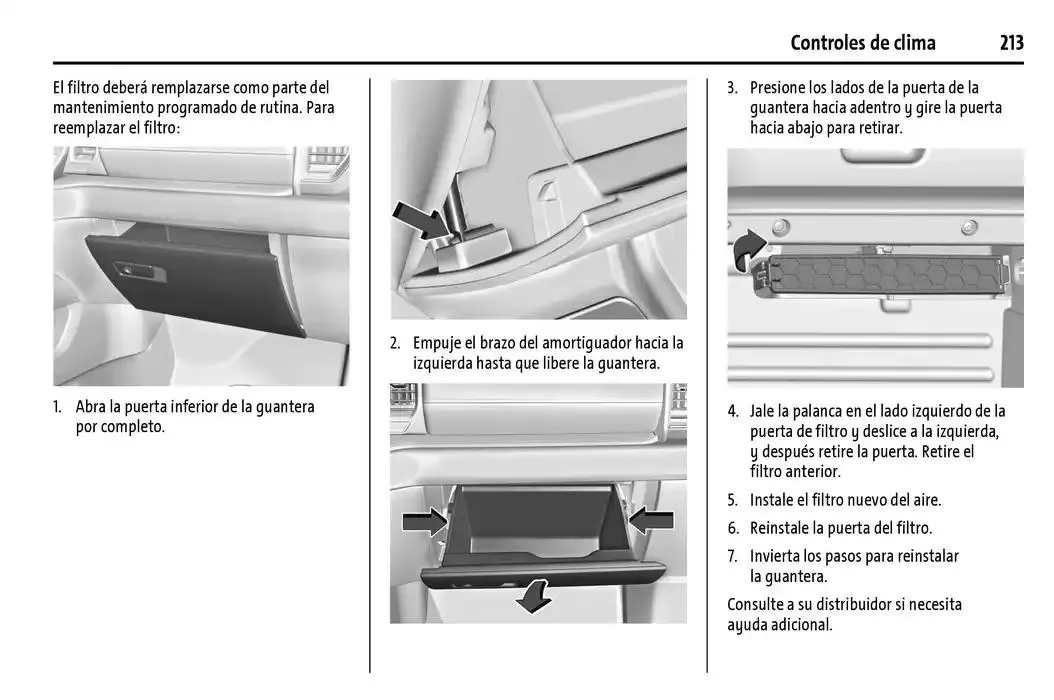 Controles de clima 213

El filtro deberá remplazarse como parte del mantenimiento programado de rutina. Para reemplazar el filtro:

1. Abra la puerta inferior de la guantera por completo.

2. Empuje el brazo del amortiguador hacia la izquierda hasta que libere la guantera.

3. Presione los lados de la puerta de la guantera hacia adentro y gire la puerta hacia abajo para retirar.

4. Jale la palanca en el lado izquierdo de la puerta de filtro y deslice a la izquierda, y después retire la puerta. Retire el filtro anterior.

5. Instale el filtro nuevo del aire.

6. Reinstale la puerta del filtro.

7. Invierta los pasos para reinstalar la guantera.

Consulte a su distribuidor si necesita ayuda adicional.