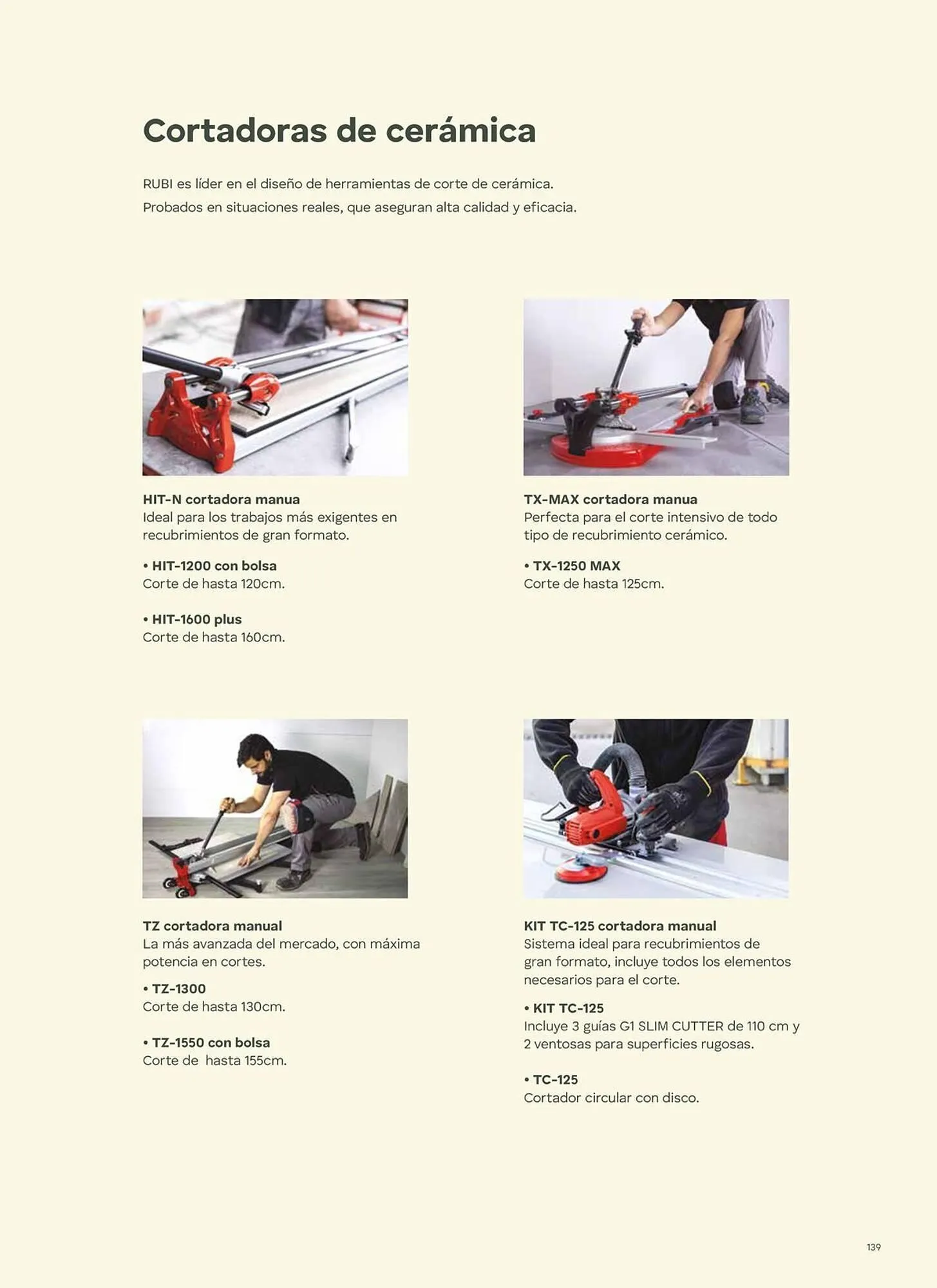 Cortadoras de cerámica

RUBI es líder en el diseño de herramientas de corte de cerámica. Probados en situaciones reales, que aseguran alta calidad y eficacia.

HIT-N cortadora manua
Ideal para los trabajos más exigentes en recubrimientos de gran formato.

• HIT-1200 con bolsa
Corte de hasta 120cm.

• HIT-1600 plus
Corte de hasta 160cm.

TX-MAX cortadora manua
Perfecta para el corte intensivo de todo tipo de recubrimiento cerámico.

• TX-1250 MAX
Corte de hasta 125cm.

TZ cortadora manual
La más avanzada del mercado, con máxima potencia en cortes.

• TZ-1300
Corte de hasta 130cm.

• TZ-1550 con bolsa
Corte de hasta 155cm.

KIT TC-125 cortadora manual
Sistema ideal para recubrimientos de gran formato, incluye todos los elementos necesarios para el corte.

• KIT TC-125
Incluye 3 guías G1 SLIM CUTTER de 110 cm y 2 ventosas para superficies rugosas.

• TC-125
Cortador circular con disco.

139