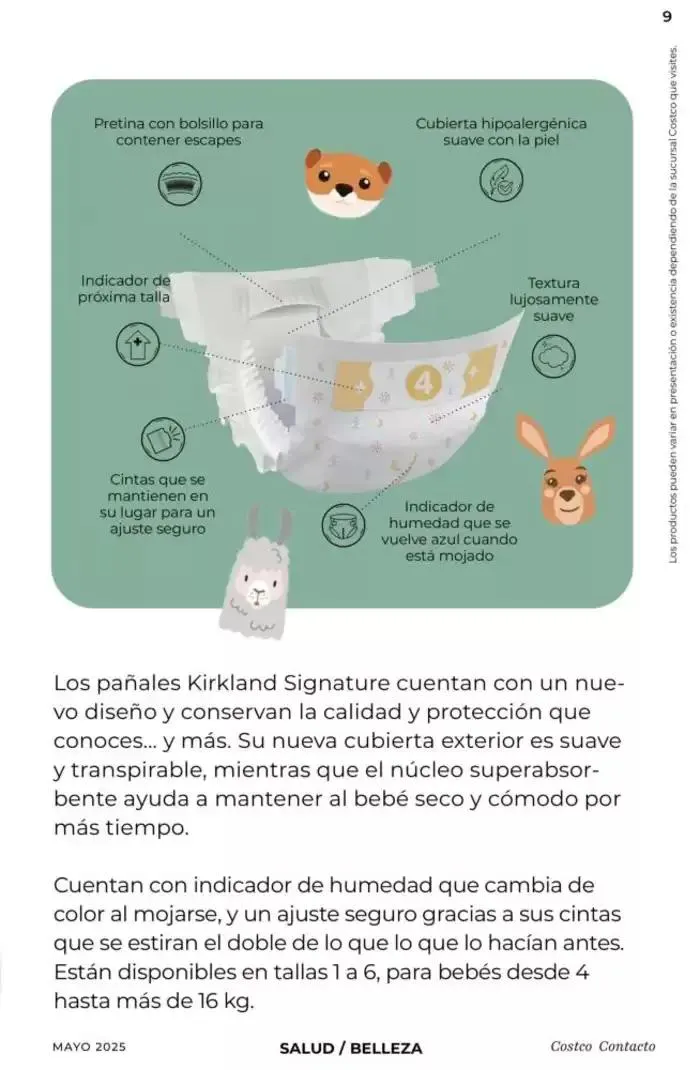 9

Los productos pueden variar en presentación o existencia dependiendo de la sucursal Costco que visites.

Pretina con bolsillo para contener escapes

Cubierta hipoalergénica suave con la piel

Indicador de próxima talla

Textura lujosamente suave

4

Cintas que se mantienen en su lugar para un ajuste seguro

Indicador de humedad que se vuelve azul cuando está mojado

Los pañales Kirkland Signature cuentan con un nuevo diseño y conservan la calidad y protección que conoces... y más. Su nueva cubierta exterior es suave y transpirable, mientras que el núcleo superabsorbente ayuda a mantener al bebé seco y cómodo por más tiempo.

Cuentan con indicador de humedad que cambia de color al mojarse, y un ajuste seguro gracias a sus cintas que se estiran el doble de lo que lo que lo hacían antes. Están disponibles en tallas 1 a 6, para bebés desde 4 hasta más de 16 kg.

MAYO 2025

SALUD / BELLEZA

Costco Contacto