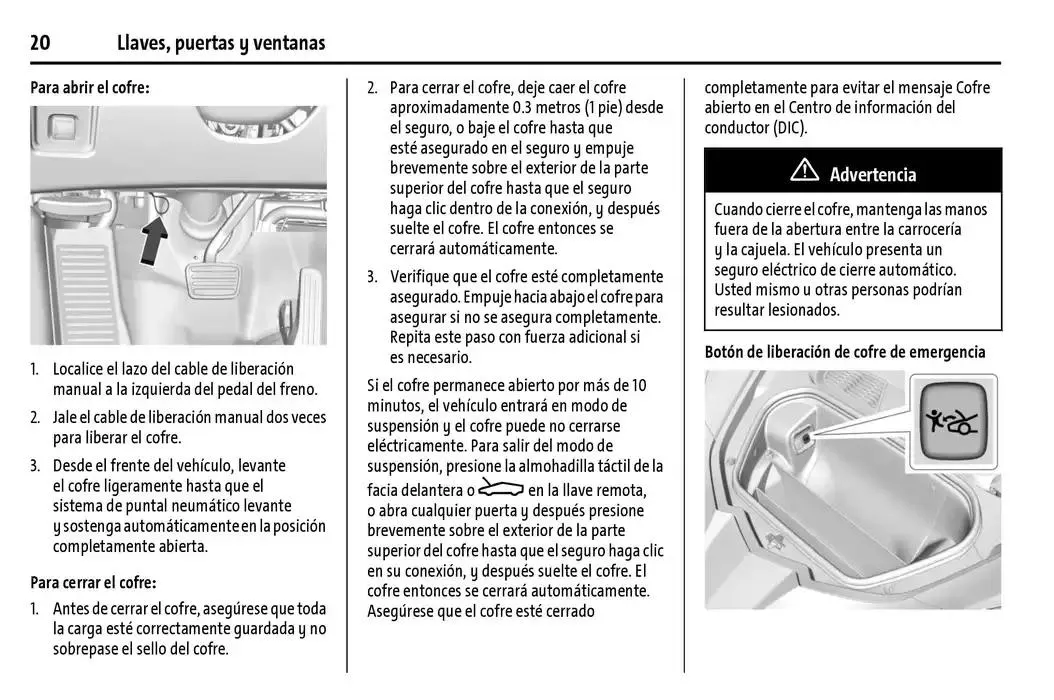 20 Llaves, puertas y ventanas

Para abrir el cofre:

1. Localice el lazo del cable de liberación manual a la izquierda del pedal del freno.

2. Jale el cable de liberación manual dos veces para liberar el cofre.

3. Desde el frente del vehículo, levante el cofre ligeramente hasta que el sistema de puntal neumático levante y sostenga automáticamente en la posición completamente abierta.

Para cerrar el cofre:

1. Antes de cerrar el cofre, asegúrese que toda la carga esté correctamente guardada y no sobrepase el sello del cofre.

2. Para cerrar el cofre, deje caer el cofre aproximadamente 0.3 metros (1 pie) desde el seguro, o baje el cofre hasta que esté asegurado en el seguro y empuje brevemente sobre el exterior de la parte superior del cofre hasta que el seguro haga clic dentro de la conexión, y después suelte el cofre. El cofre entonces se cerrará automáticamente.

3. Verifique que el cofre esté completamente asegurado. Empuje hacia abajo el cofre para asegurar si no se asegura completamente. Repita este paso con fuerza adicional si es necesario.

Si el cofre permanece abierto por más de 10 minutos, el vehículo entrará en modo de suspensión y el cofre puede no cerrarse eléctricamente. Para salir del modo de suspensión, presione la almohadilla táctil de la facia delantera o en la llave remota, o abra cualquier puerta y después presione brevemente sobre el exterior de la parte superior del cofre hasta que el seguro haga clic en su conexión, y después suelte el cofre. El cofre entonces se cerrará automáticamente. Asegúrese que el cofre esté cerrado completamente para evitar el mensaje Cofre abierto en el Centro de información del conductor (DIC).

Advertencia

Cuando cierre el cofre, mantenga las manos fuera de la abertura entre la carrocería y la cajuela. El vehículo presenta un seguro eléctrico de cierre automático. Usted mismo u otras personas podrían resultar lesionados.

Botón de liberación de cofre de emergencia