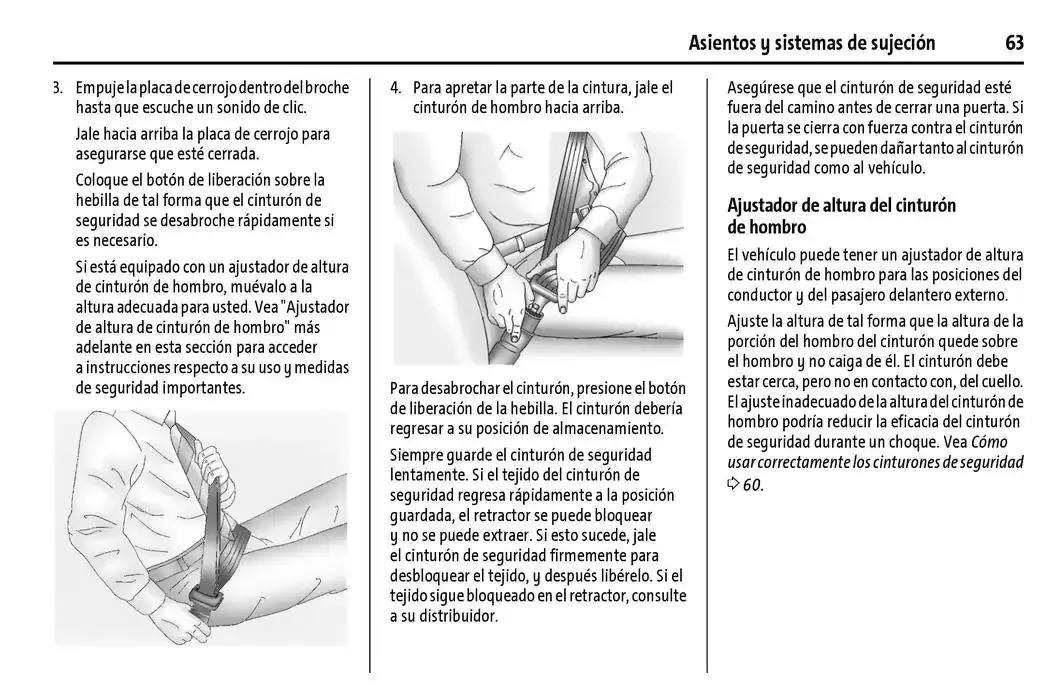 Asientos y sistemas de sujeción 63

3. Empuje la placa de cerrojo dentro del broche hasta que escuche un sonido de clic.

Jale hacia arriba la placa de cerrojo para asegurarse que esté cerrada.

Coloque el botón de liberación sobre la hebilla de tal forma que el cinturón de seguridad se desabroche rápidamente si es necesario.

Si está equipado con un ajustador de altura de cinturón de hombro, muévalo a la altura adecuada para usted. Vea "Ajustador de altura de cinturón de hombro" más adelante en esta sección para acceder a instrucciones respecto a su uso y medidas de seguridad importantes.

4. Para apretar la parte de la cintura, jale el cinturón de hombro hacia arriba.

Para desabrochar el cinturón, presione el botón de liberación de la hebilla. El cinturón debería regresar a su posición de almacenamiento.

Siempre guarde el cinturón de seguridad lentamente. Si el tejido del cinturón de seguridad regresa rápidamente a la posición guardada, el retractor se puede bloquear y no se puede extraer. Si esto sucede, jale el cinturón de seguridad firmemente para desbloquear el tejido, y después libérelo. Si el tejido sigue bloqueado en el retractor, consulte a su distribuidor.

Asegúrese que el cinturón de seguridad esté fuera del camino antes de cerrar una puerta. Si la puerta se cierra con fuerza contra el cinturón de seguridad, se pueden dañar tanto al cinturón de seguridad como al vehículo.

Ajustador de altura del cinturón de hombro

El vehículo puede tener un ajustador de altura de cinturón de hombro para las posiciones del conductor y del pasajero delantero externo.

Ajuste la altura de tal forma que la altura de la porción del hombro del cinturón quede sobre el hombro y no caiga de él. El cinturón debe estar cerca, pero no en contacto con, del cuello. El ajuste inadecuado de la altura del cinturón de hombro podría reducir la eficacia del cinturón de seguridad durante un choque. Vea Cómo usar correctamente los cinturones de seguridad ⇨ 60.