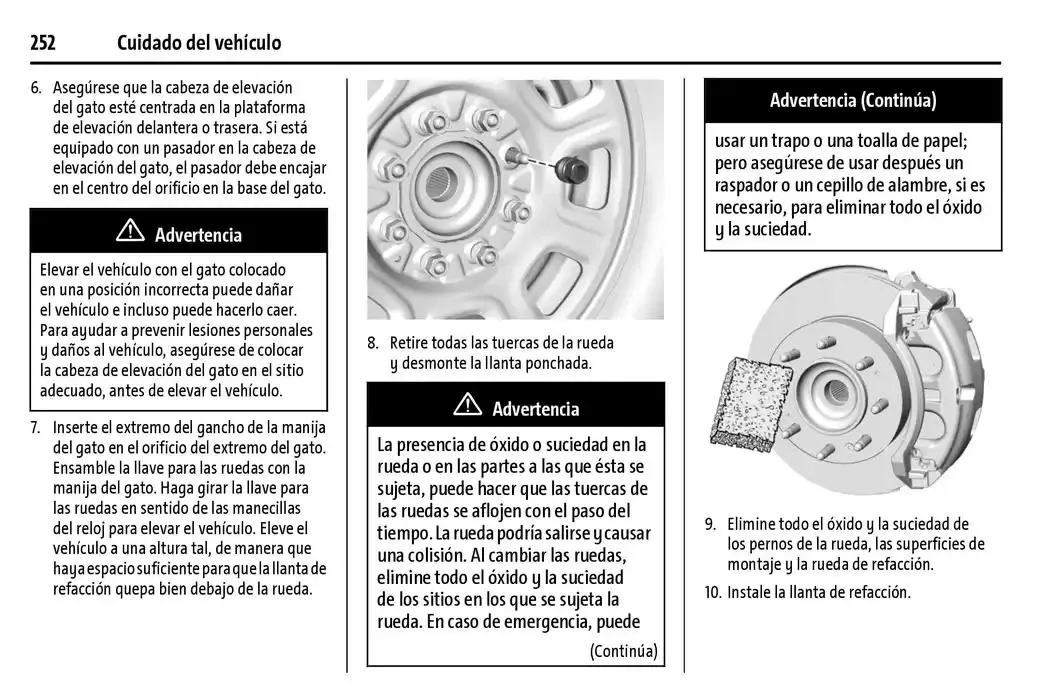 252 Cuidado del vehículo

6. Asegúrese que la cabeza de elevación del gato esté centrada en la plataforma de elevación delantera o trasera. Si está equipado con un pasador en la cabeza de elevación del gato, el pasador debe encajar en el centro del orificio en la base del gato.

⚠ Advertencia

Elevar el vehículo con el gato colocado en una posición incorrecta puede dañar el vehículo e incluso puede hacerlo caer. Para ayudar a prevenir lesiones personales y daños al vehículo, asegúrese de colocar la cabeza de elevación del gato en el sitio adecuado, antes de elevar el vehículo.

7. Inserte el extremo del gancho de la manija del gato en el orificio del extremo del gato. Ensamble la llave para las ruedas con la manija del gato. Haga girar la llave para las ruedas en sentido de las manecillas del reloj para elevar el vehículo. Eleve el vehículo a una altura tal, de manera que haya espacio suficiente para que la llanta de refacción quepa bien debajo de la rueda.

8. Retire todas las tuercas de la rueda y desmonte la llanta ponchada.

⚠ Advertencia

La presencia de óxido o suciedad en la rueda o en las partes a las que ésta se sujeta, puede hacer que las tuercas de las ruedas se aflojen con el paso del tiempo. La rueda podría salirse y causar una colisión. Al cambiar las ruedas, elimine todo el óxido y la suciedad de los sitios en los que se sujeta la rueda. En caso de emergencia, puede

(Continúa)

Advertencia (Continúa)

usar un trapo o una toalla de papel; pero asegúrese de usar después un raspador o un cepillo de alambre, si es necesario, para eliminar todo el óxido y la suciedad.

9. Elimine todo el óxido y la suciedad de los pernos de la rueda, las superficies de montaje y la rueda de refacción.

10. Instale la llanta de refacción.