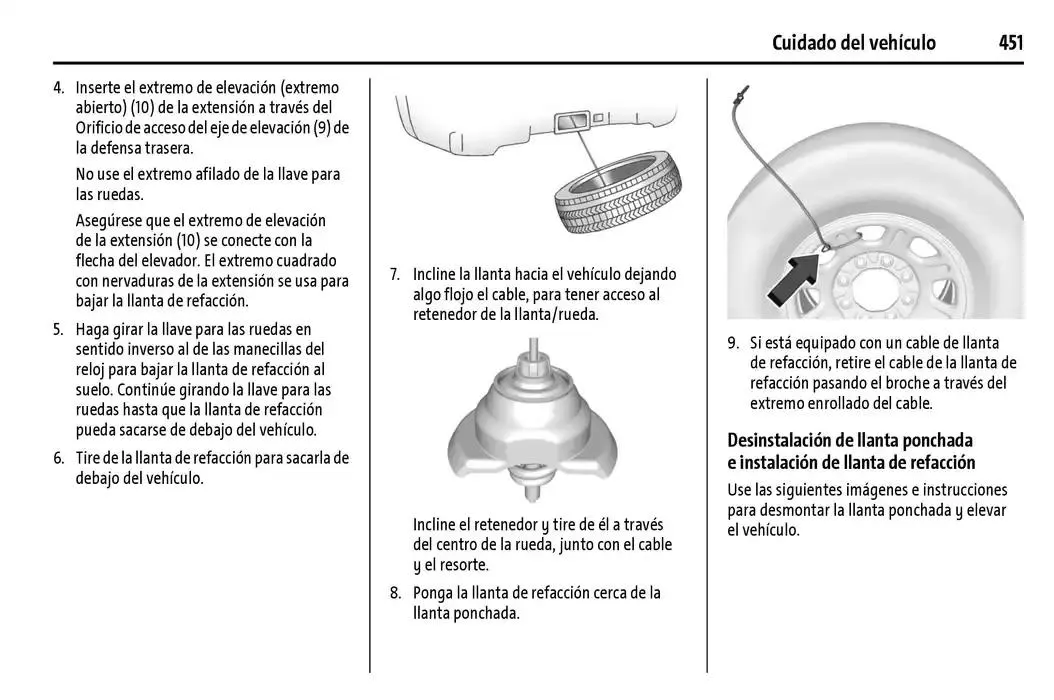 Cuidado del vehículo 451

4. Inserte el extremo de elevación (extremo abierto) (10) de la extensión a través del Orificio de acceso del eje de elevación (9) de la defensa trasera.

No use el extremo afilado de la llave para las ruedas.

Asegúrese que el extremo de elevación de la extensión (10) se conecte con la flecha del elevador. El extremo cuadrado con nervaduras de la extensión se usa para bajar la llanta de refacción.

5. Haga girar la llave para las ruedas en sentido inverso al de las manecillas del reloj para bajar la llanta de refacción al suelo. Continúe girando la llave para las ruedas hasta que la llanta de refacción pueda sacarse de debajo del vehículo.

6. Tire de la llanta de refacción para sacarla de debajo del vehículo.

7. Incline la llanta hacia el vehículo dejando algo flojo el cable, para tener acceso al retenedor de la llanta/rueda.

Incline el retenedor y tire de él a través del centro de la rueda, junto con el cable y el resorte.

8. Ponga la llanta de refacción cerca de la llanta ponchada.

9. Si está equipado con un cable de llanta de refacción, retire el cable de la llanta de refacción pasando el broche a través del extremo enrollado del cable.

Desinstalación de llanta ponchada e instalación de llanta de refacción

Use las siguientes imágenes e instrucciones para desmontar la llanta ponchada y elevar el vehículo.