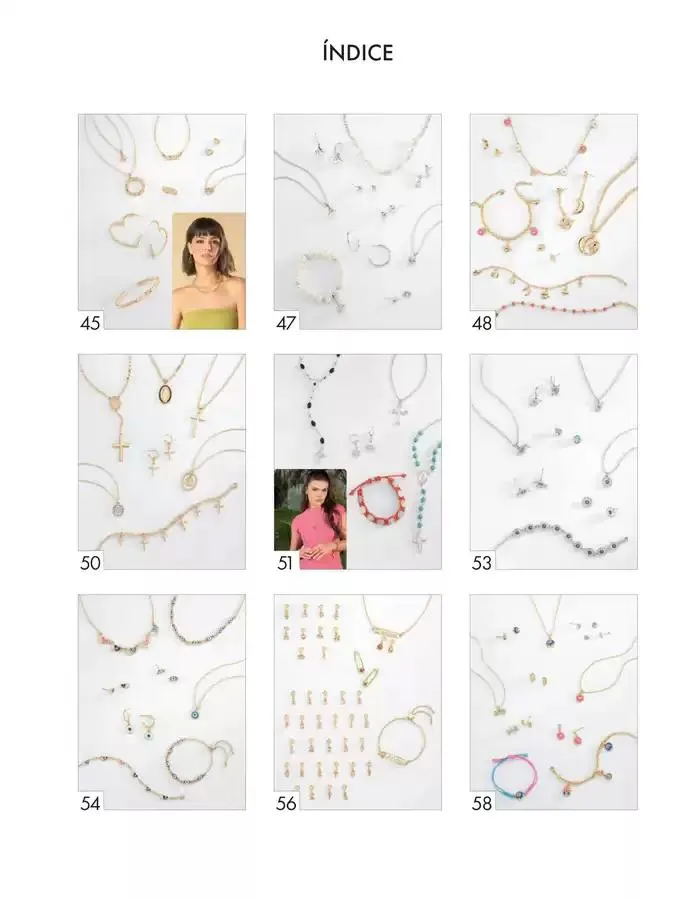 ÍNDICE

45

47

48

50

51

53

54

56

58