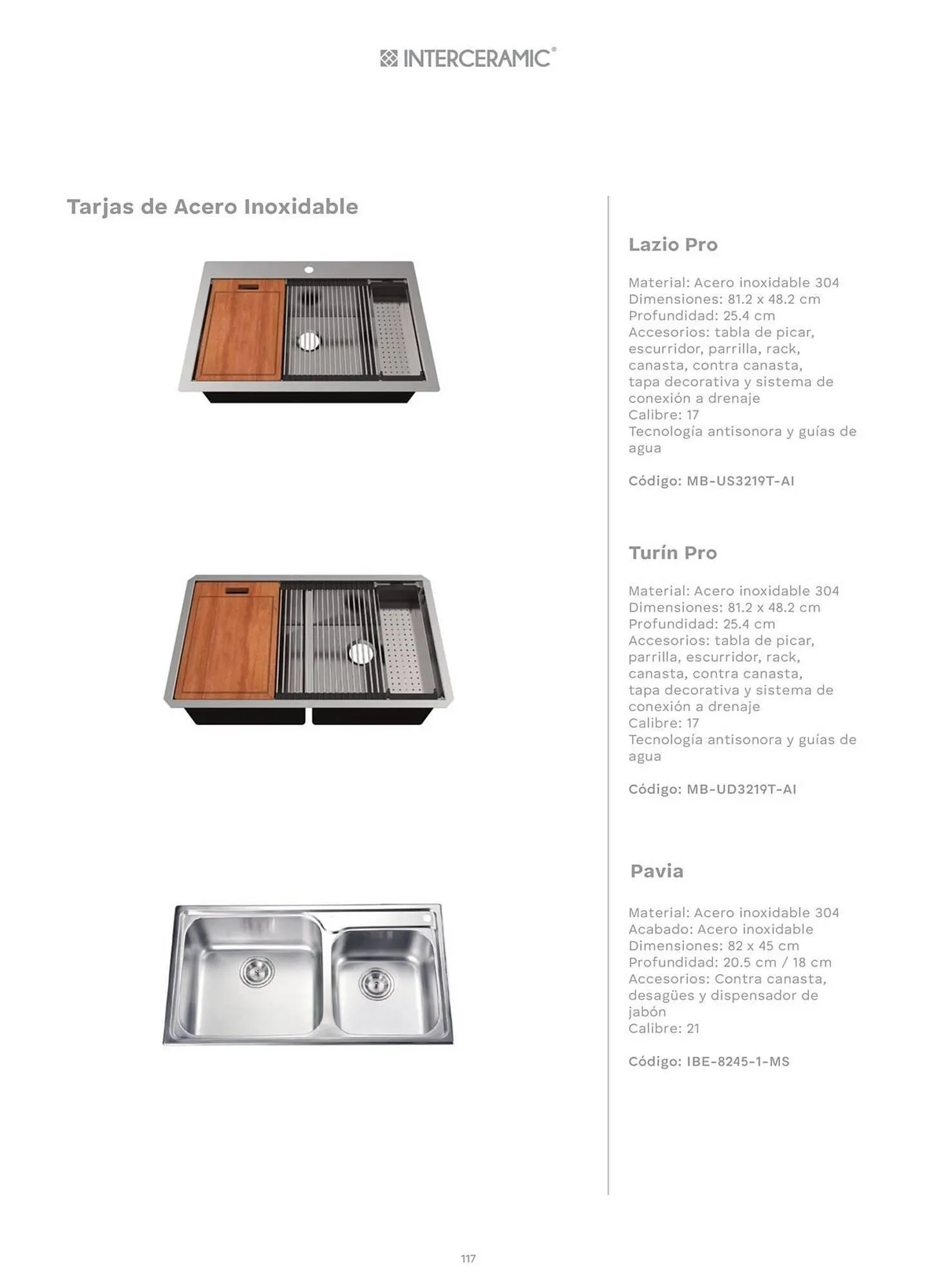 INTERCERAMIC®

Tarjas de Acero Inoxidable

Lazio Pro

Material: Acero inoxidable 304
Dimensiones: 81.2 x 48.2 cm
Profundidad: 25.4 cm
Accesorios: tabla de picar, escurridor, parrilla, rack, canasta, contra canasta, tapa decorativa y sistema de conexión a drenaje
Calibre: 17
Tecnología antisonora y guías de agua

Código: MB-US3219T-AI

Turín Pro

Material: Acero inoxidable 304
Dimensiones: 81.2 x 48.2 cm
Profundidad: 25.4 cm
Accesorios: tabla de picar, parrilla, escurridor, rack, canasta, contra canasta, tapa decorativa y sistema de conexión a drenaje
Calibre: 17
Tecnología antisonora y guías de agua

Código: MB-UD3219T-AI

Pavia

Material: Acero inoxidable 304
Acabado: Acero inoxidable
Dimensiones: 82 x 45 cm
Profundidad: 20.5 cm / 18 cm
Accesorios: Contra canasta, desagües y dispensador de jabón
Calibre: 21

Código: IBE-8245-1-MS

117