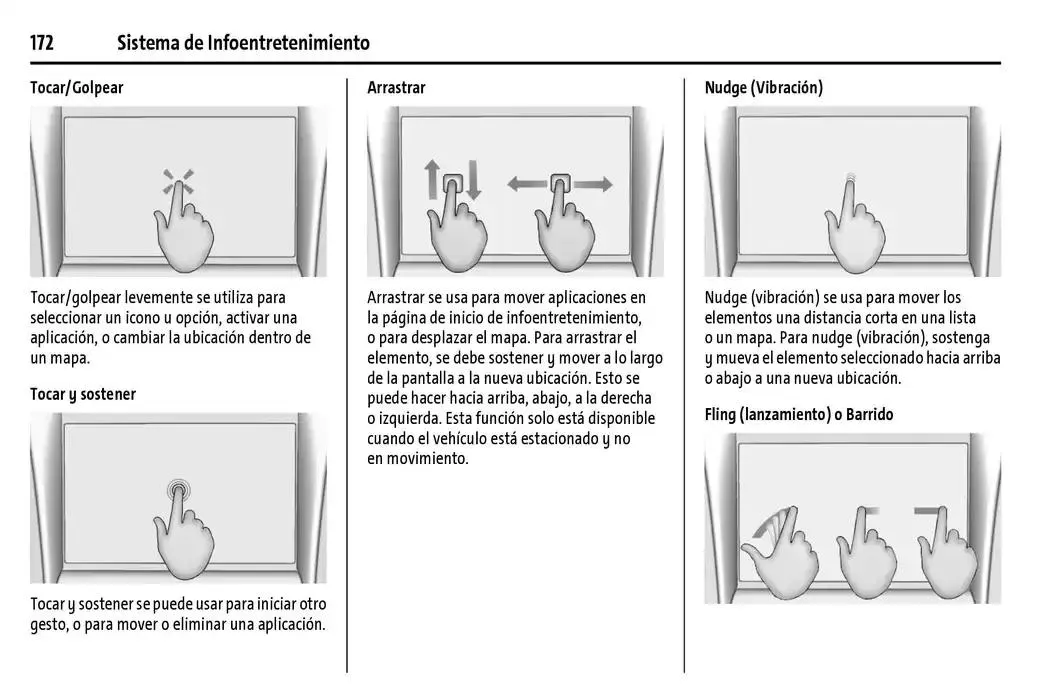 172 Sistema de Infoentretenimiento

Tocar/Golpear

Tocar/golpear levemente se utiliza para seleccionar un icono u opción, activar una aplicación, o cambiar la ubicación dentro de un mapa.

Tocar y sostener

Tocar y sostener se puede usar para iniciar otro gesto, o para mover o eliminar una aplicación.

Arrastrar

Arrastrar se usa para mover aplicaciones en la página de inicio de infoentretenimiento, o para desplazar el mapa. Para arrastrar el elemento, se debe sostener y mover a lo largo de la pantalla a la nueva ubicación. Esto se puede hacer hacia arriba, abajo, a la derecha o izquierda. Esta función solo está disponible cuando el vehículo está estacionado y no en movimiento.

Nudge (Vibración)

Nudge (vibración) se usa para mover los elementos una distancia corta en una lista o un mapa. Para nudge (vibración), sostenga y mueva el elemento seleccionado hacia arriba o abajo a una nueva ubicación.

Fling (lanzamiento) o Barrido