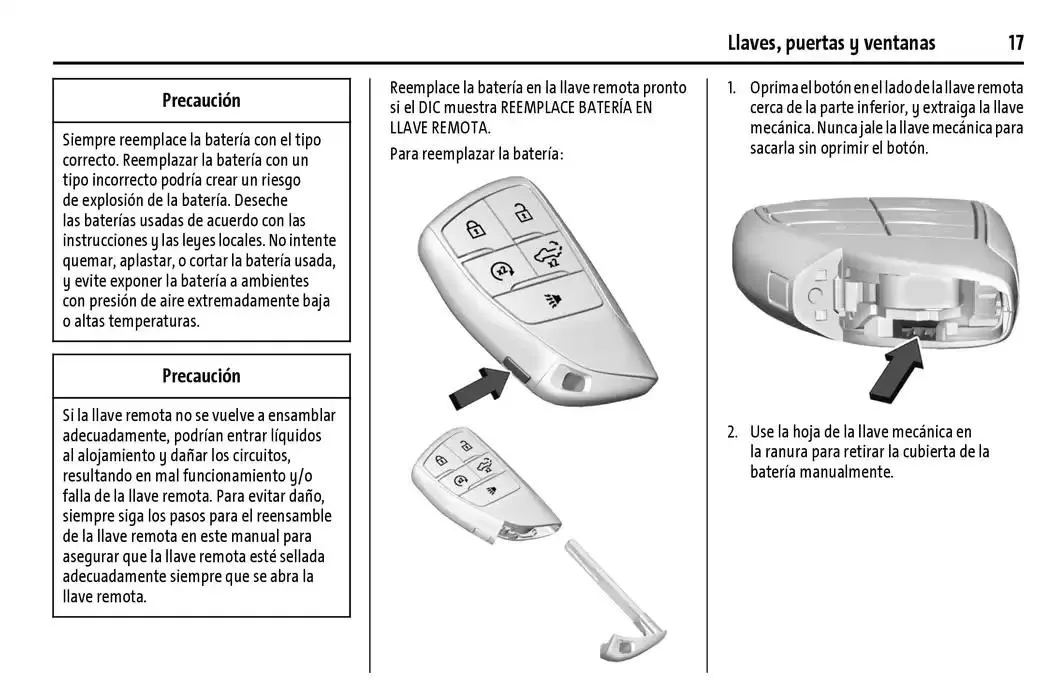 Llaves, puertas y ventanas 17

Precaución

Siempre reemplace la batería con el tipo correcto. Reemplazar la batería con un tipo incorrecto podría crear un riesgo de explosión de la batería. Deseche las baterías usadas de acuerdo con las instrucciones y las leyes locales. No intente quemar, aplastar, o cortar la batería usada, y evite exponer la batería a ambientes con presión de aire extremadamente baja o altas temperaturas.

Precaución

Si la llave remota no se vuelve a ensamblar adecuadamente, podrían entrar líquidos al alojamiento y dañar los circuitos, resultando en mal funcionamiento y/o falla de la llave remota. Para evitar daño, siempre siga los pasos para el reensamble de la llave remota en este manual para asegurar que la llave remota esté sellada adecuadamente siempre que se abra la llave remota.

Reemplace la batería en la llave remota pronto si el DIC muestra REEMPLACE BATERÍA EN LLAVE REMOTA.

Para reemplazar la batería:

1. Oprima el botón en el lado de la llave remota cerca de la parte inferior, y extraiga la llave mecánica. Nunca jale la llave mecánica para sacarla sin oprimir el botón.

2. Use la hoja de la llave mecánica en la ranura para retirar la cubierta de la batería manualmente.