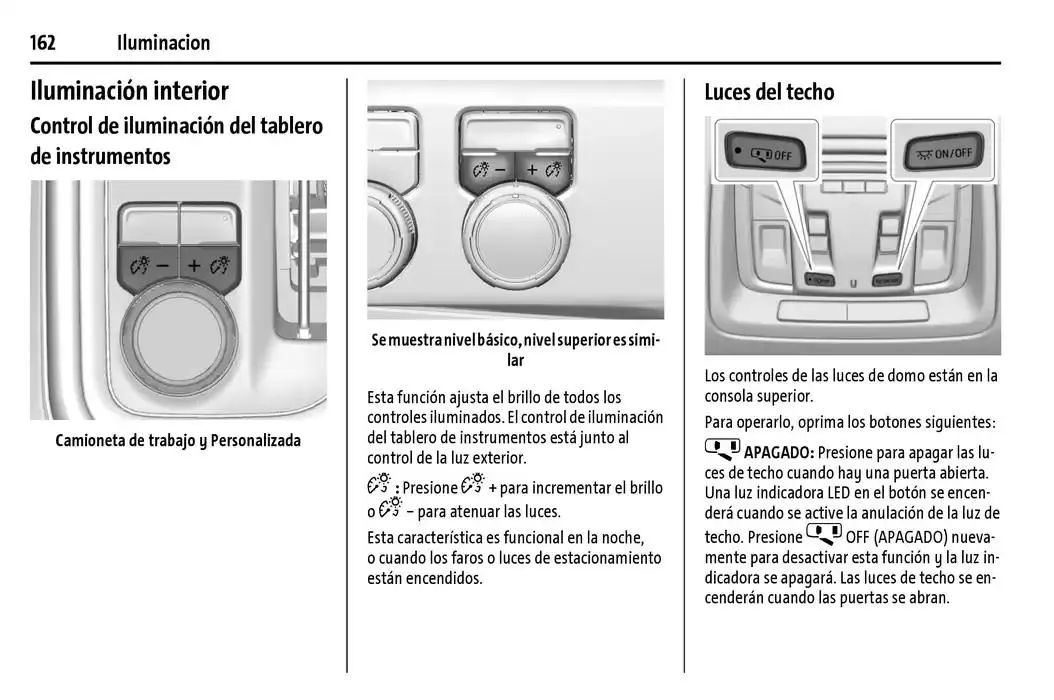 162 Iluminacion

Iluminación interior

Control de iluminación del tablero de instrumentos

− +

Camioneta de trabajo y Personalizada

− +

Se muestra nivel básico, nivel superior es similar

Esta función ajusta el brillo de todos los controles iluminados. El control de iluminación del tablero de instrumentos está junto al control de la luz exterior.

: Presione + para incrementar el brillo o − para atenuar las luces.

Esta característica es funcional en la noche, o cuando los faros o luces de estacionamiento están encendidos.

Luces del techo

OFF

ON/OFF

Los controles de las luces de domo están en la consola superior.

Para operarlo, oprima los botones siguientes:

APAGADO: Presione para apagar las luces de techo cuando hay una puerta abierta. Una luz indicadora LED en el botón se encenderá cuando se active la anulación de la luz de techo. Presione OFF (APAGADO) nuevamente para desactivar esta función y la luz indicadora se apagará. Las luces de techo se encenderán cuando las puertas se abran.