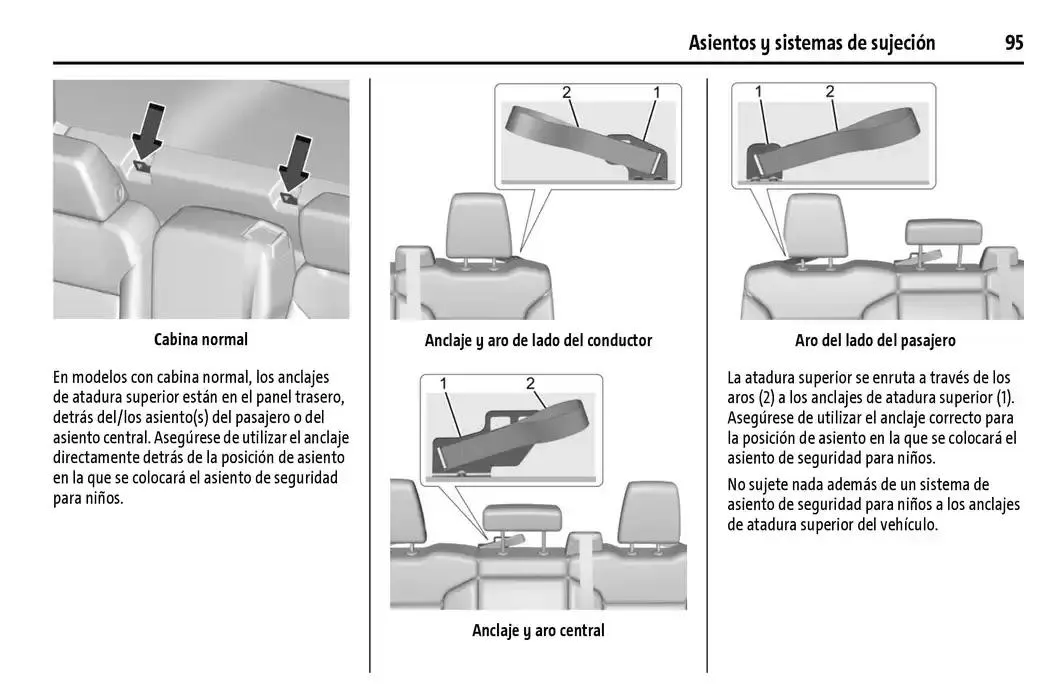 Asientos y sistemas de sujeción 95

Cabina normal

En modelos con cabina normal, los anclajes de atadura superior están en el panel trasero, detrás del/los asiento(s) del pasajero o del asiento central. Asegúrese de utilizar el anclaje directamente detrás de la posición de asiento en la que se colocará el asiento de seguridad para niños.

2 1

Anclaje y aro de lado del conductor

1 2

Anclaje y aro central

1 2

Aro del lado del pasajero

La atadura superior se enruta a través de los aros (2) a los anclajes de atadura superior (1). Asegúrese de utilizar el anclaje correcto para la posición de asiento en la que se colocará el asiento de seguridad para niños.

No sujete nada además de un sistema de asiento de seguridad para niños a los anclajes de atadura superior del vehículo.