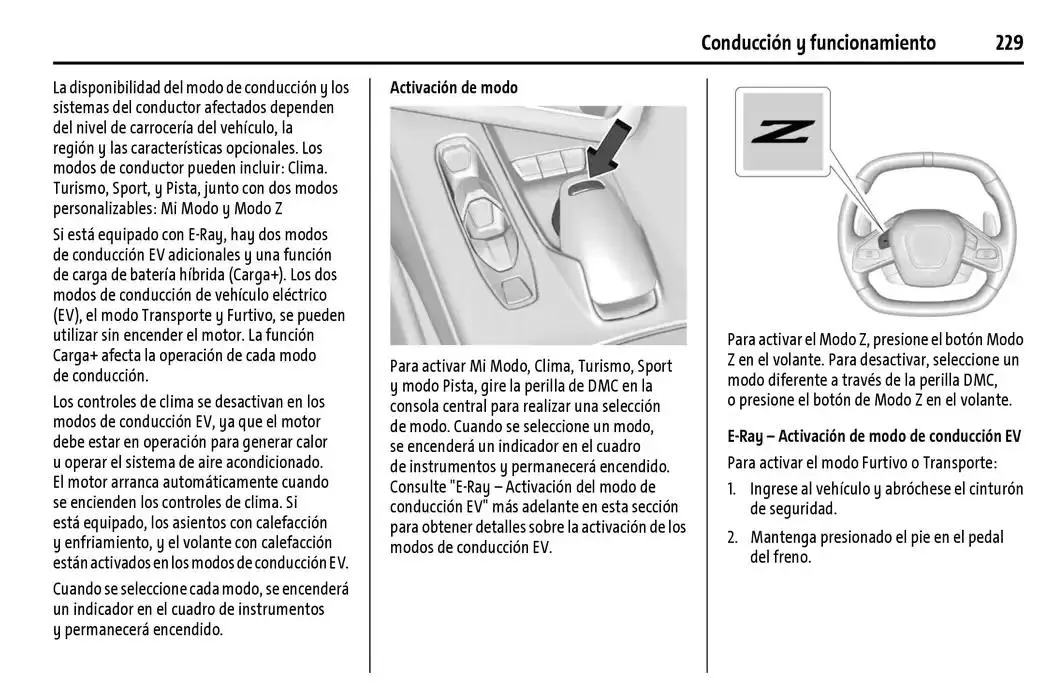 Conducción y funcionamiento 229

La disponibilidad del modo de conducción y los sistemas del conductor afectados dependen del nivel de carrocería del vehículo, la región y las características opcionales. Los modos de conductor pueden incluir: Clima. Turismo, Sport, y Pista, junto con dos modos personalizables: Mi Modo y Modo Z

Si está equipado con E-Ray, hay dos modos de conducción EV adicionales y una función de carga de batería híbrida (Carga+). Los dos modos de conducción de vehículo eléctrico (EV), el modo Transporte y Furtivo, se pueden utilizar sin encender el motor. La función Carga+ afecta la operación de cada modo de conducción.

Los controles de clima se desactivan en los modos de conducción EV, ya que el motor debe estar en operación para generar calor u operar el sistema de aire acondicionado. El motor arranca automáticamente cuando se encienden los controles de clima. Si está equipado, los asientos con calefacción y enfriamiento, y el volante con calefacción están activados en los modos de conducción EV.

Cuando se seleccione cada modo, se encenderá un indicador en el cuadro de instrumentos y permanecerá encendido.

Activación de modo

Para activar Mi Modo, Clima, Turismo, Sport y modo Pista, gire la perilla de DMC en la consola central para realizar una selección de modo. Cuando se seleccione un modo, se encenderá un indicador en el cuadro de instrumentos y permanecerá encendido. Consulte "E-Ray – Activación del modo de conducción EV" más adelante en esta sección para obtener detalles sobre la activación de los modos de conducción EV.

Z

Para activar el Modo Z, presione el botón Modo Z en el volante. Para desactivar, seleccione un modo diferente a través de la perilla DMC, o presione el botón de Modo Z en el volante.

E-Ray – Activación de modo de conducción EV

Para activar el modo Furtivo o Transporte:

1. Ingrese al vehículo y abróchese el cinturón de seguridad.

2. Mantenga presionado el pie en el pedal del freno.