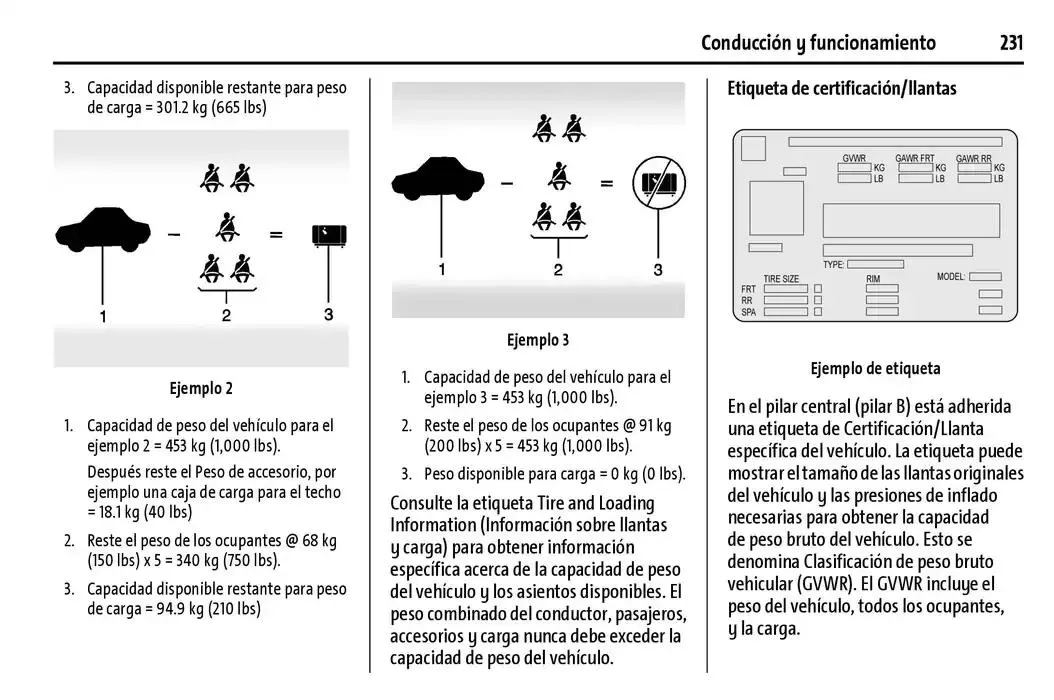 Conducción y funcionamiento 231

3. Capacidad disponible restante para peso de carga = 301.2 kg (665 lbs)

1 2 3

Ejemplo 2

1. Capacidad de peso del vehículo para el ejemplo 2 = 453 kg (1,000 lbs).

Después reste el Peso de accesorio, por ejemplo una caja de carga para el techo = 18.1 kg (40 lbs)

2. Reste el peso de los ocupantes @ 68 kg (150 lbs) x 5 = 340 kg (750 lbs).

3. Capacidad disponible restante para peso de carga = 94.9 kg (210 lbs)

1 2 3

Ejemplo 3

1. Capacidad de peso del vehículo para el ejemplo 3 = 453 kg (1,000 lbs).

2. Reste el peso de los ocupantes @ 91 kg (200 lbs) x 5 = 453 kg (1,000 lbs).

3. Peso disponible para carga = 0 kg (0 lbs).

Consulte la etiqueta Tire and Loading Information (Información sobre llantas y carga) para obtener información específica acerca de la capacidad de peso del vehículo y los asientos disponibles. El peso combinado del conductor, pasajeros, accesorios y carga nunca debe exceder la capacidad de peso del vehículo.

Etiqueta de certificación/llantas

GVWR KG LB GAWR FRT KG LB GAWR RR KG LB
TYPE:
MODEL:
TIRE SIZE RIM
FRT
RR
SPA

Ejemplo de etiqueta

En el pilar central (pilar B) está adherida una etiqueta de Certificación/Llanta específica del vehículo. La etiqueta puede mostrar el tamaño de las llantas originales del vehículo y las presiones de inflado necesarias para obtener la capacidad de peso bruto del vehículo. Esto se denomina Clasificación de peso bruto vehicular (GVWR). El GVWR incluye el peso del vehículo, todos los ocupantes, y la carga.