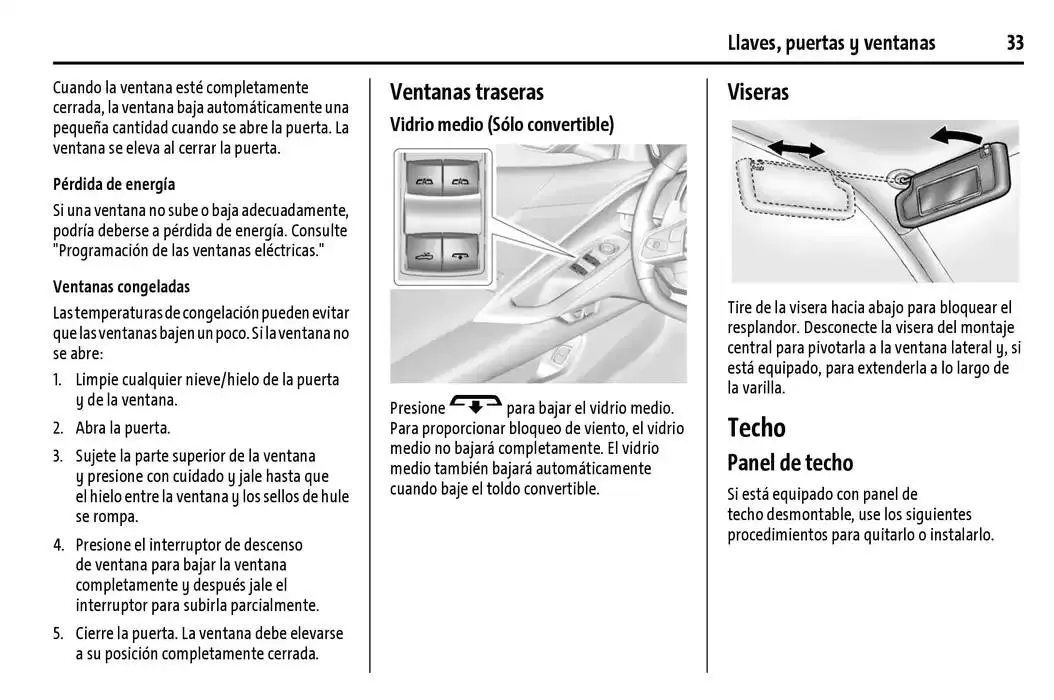 Llaves, puertas y ventanas 33

Cuando la ventana esté completamente cerrada, la ventana baja automáticamente una pequeña cantidad cuando se abre la puerta. La ventana se eleva al cerrar la puerta.

Pérdida de energía

Si una ventana no sube o baja adecuadamente, podría deberse a pérdida de energía. Consulte "Programación de las ventanas eléctricas."

Ventanas congeladas

Las temperaturas de congelación pueden evitar que las ventanas bajen un poco. Si la ventana no se abre:

1. Limpie cualquier nieve/hielo de la puerta y de la ventana.

2. Abra la puerta.

3. Sujete la parte superior de la ventana y presione con cuidado y jale hasta que el hielo entre la ventana y los sellos de hule se rompa.

4. Presione el interruptor de descenso de ventana para bajar la ventana completamente y después jale el interruptor para subirla parcialmente.

5. Cierre la puerta. La ventana debe elevarse a su posición completamente cerrada.

Ventanas traseras

Vidrio medio (Sólo convertible)

Presione para bajar el vidrio medio. Para proporcionar bloqueo de viento, el vidrio medio no bajará completamente. El vidrio medio también bajará automáticamente cuando baje el toldo convertible.

Viseras

Tire de la visera hacia abajo para bloquear el resplandor. Desconecte la visera del montaje central para pivotarla a la ventana lateral y, si está equipado, para extenderla a lo largo de la varilla.

Techo

Panel de techo

Si está equipado con panel de techo desmontable, use los siguientes procedimientos para quitarlo o instalarlo.