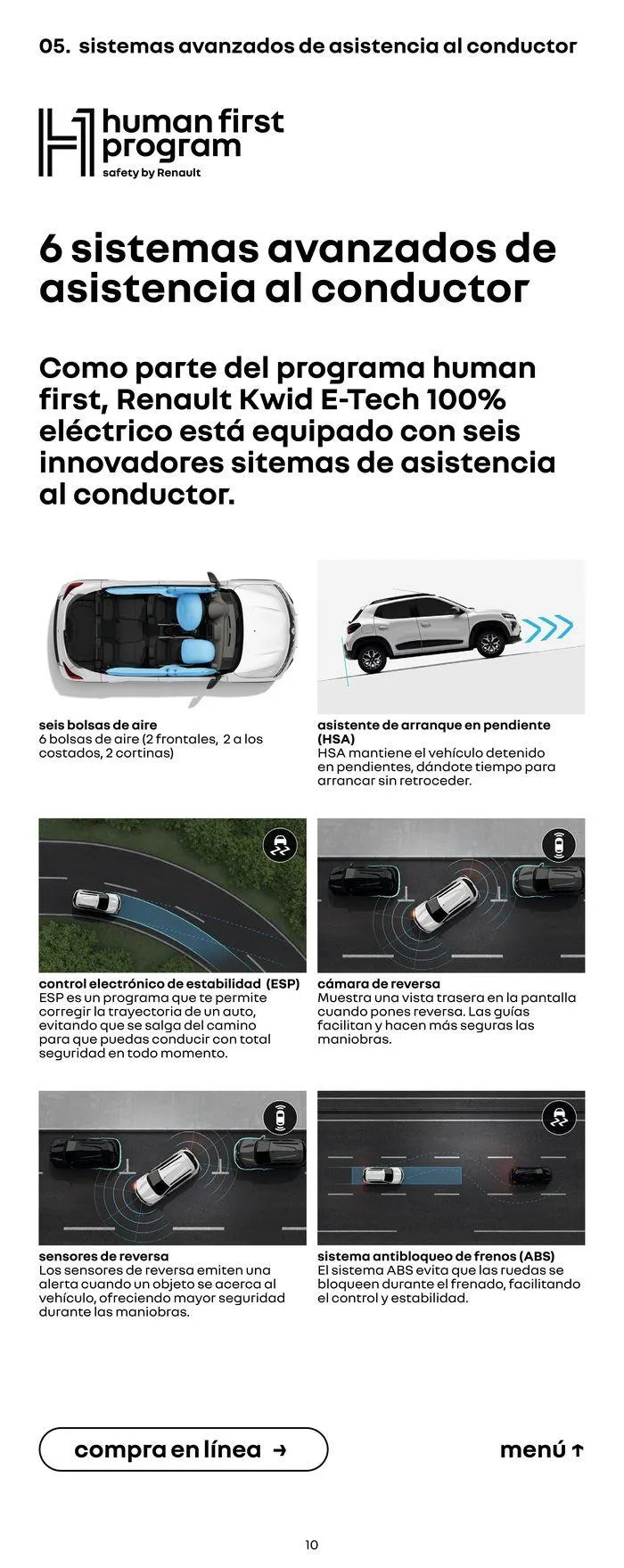 05. sistemas avanzados de asistencia al conductor

human first program
safety by Renault

6 sistemas avanzados de asistencia al conductor

Como parte del programa human first, Renault Kwid E-Tech 100% eléctrico está equipado con seis innovadores sitemas de asistencia al conductor.

seis bolsas de aire
6 bolsas de aire (2 frontales, 2 a los costados, 2 cortinas)

asistente de arranque en pendiente (HSA)
HSA mantiene el vehículo detenido en pendientes, dándote tiempo para arrancar sin retroceder.

control electrónico de estabilidad (ESP)
ESP es un programa que te permite corregir la trayectoria de un auto, evitando que se salga del camino para que puedas conducir con total seguridad en todo momento.

cámara de reversa
Muestra una vista trasera en la pantalla cuando pones reversa. Las guías facilitan y hacen más seguras las maniobras.

sensores de reversa
Los sensores de reversa emiten una alerta cuando un objeto se acerca al vehículo, ofreciendo mayor seguridad durante las maniobras.

sistema antibloqueo de frenos (ABS)
El sistema ABS evita que las ruedas se bloqueen durante el frenado, facilitando el control y estabilidad.

compra en línea →

menú ↑

10