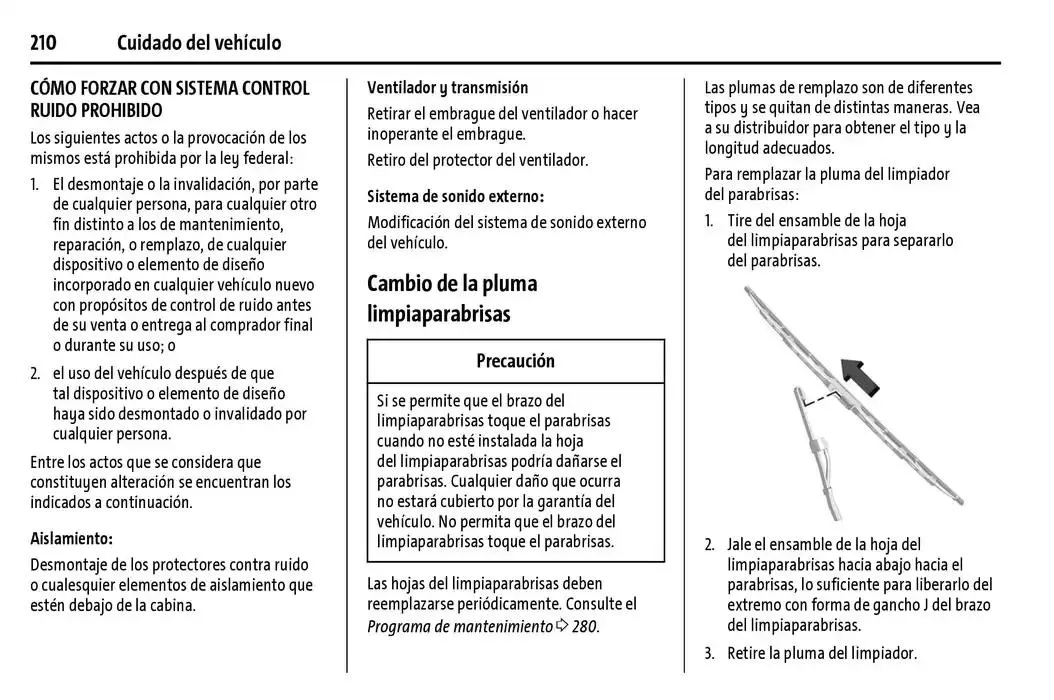 210 Cuidado del vehículo

CÓMO FORZAR CON SISTEMA CONTROL RUIDO PROHIBIDO

Los siguientes actos o la provocación de los mismos está prohibida por la ley federal:

1. El desmontaje o la invalidación, por parte de cualquier persona, para cualquier otro fin distinto a los de mantenimiento, reparación, o remplazo, de cualquier dispositivo o elemento de diseño incorporado en cualquier vehículo nuevo con propósitos de control de ruido antes de su venta o entrega al comprador final o durante su uso; o

2. el uso del vehículo después de que tal dispositivo o elemento de diseño haya sido desmontado o invalidado por cualquier persona.

Entre los actos que se considera que constituyen alteración se encuentran los indicados a continuación.

Aislamiento:

Desmontaje de los protectores contra ruido o cualesquier elementos de aislamiento que estén debajo de la cabina.

Ventilador y transmisión

Retirar el embrague del ventilador o hacer inoperante el embrague.

Retiro del protector del ventilador.

Sistema de sonido externo:

Modificación del sistema de sonido externo del vehículo.

Cambio de la pluma limpiaparabrisas

Precaución

Si se permite que el brazo del limpiaparabrisas toque el parabrisas cuando no esté instalada la hoja del limpiaparabrisas podría dañarse el parabrisas. Cualquier daño que ocurra no estará cubierto por la garantía del vehículo. No permita que el brazo del limpiaparabrisas toque el parabrisas.

Las hojas del limpiaparabrisas deben reemplazarse periódicamente. Consulte el Programa de mantenimiento ⇨ 280.

Las plumas de remplazo son de diferentes tipos y se quitan de distintas maneras. Vea a su distribuidor para obtener el tipo y la longitud adecuados.

Para remplazar la pluma del limpiador del parabrisas:

1. Tire del ensamble de la hoja del limpiaparabrisas para separarlo del parabrisas.

2. Jale el ensamble de la hoja del limpiaparabrisas hacia abajo hacia el parabrisas, lo suficiente para liberarlo del extremo con forma de gancho J del brazo del limpiaparabrisas.

3. Retire la pluma del limpiador.