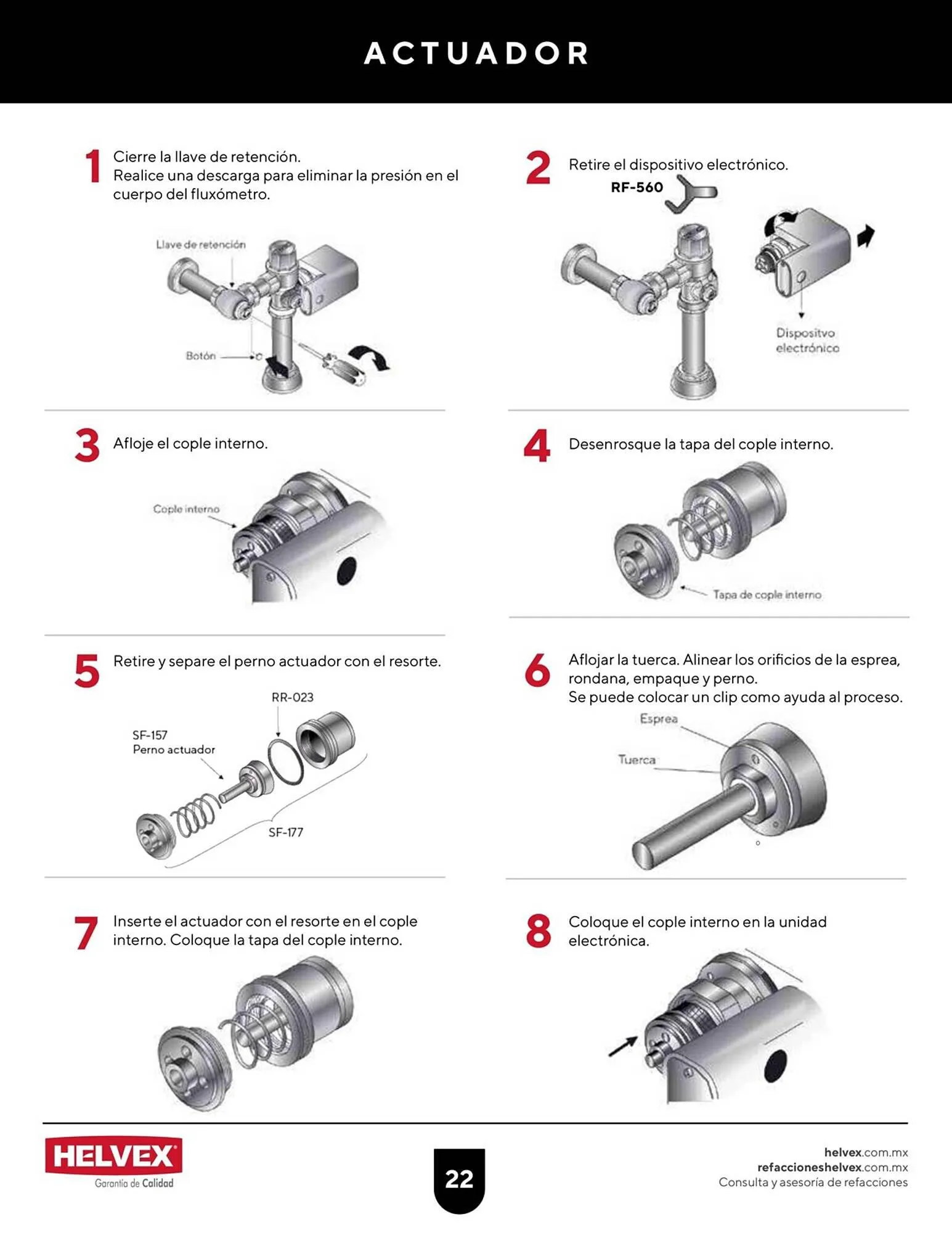 ACTUADOR

1 Cierre la llave de retención. Realice una descarga para eliminar la presión en el cuerpo del fluxómetro.

Llave de retención

Botón

2 Retire el dispositivo electrónico.

RF-560

Dispositvo electrónico

3 Afloje el cople interno.

Cople interno

4 Desenrosque la tapa del cople interno.

Tapa de cople interno

5 Retire y separe el perno actuador con el resorte.

RR-023

SF-157
Perno actuador

SF-177

6 Aflojar la tuerca. Alinear los orificios de la esprea, rondana, empaque y perno. Se puede colocar un clip como ayuda al proceso.

Esprea

Tuerca

7 Inserte el actuador con el resorte en el cople interno. Coloque la tapa del cople interno.

8 Coloque el cople interno en la unidad electrónica.

HELVEX
Garantía de Calidad

22

helvex.com.mx
refaccioneshelvex.com.mx
Consulta y asesoría de refacciones