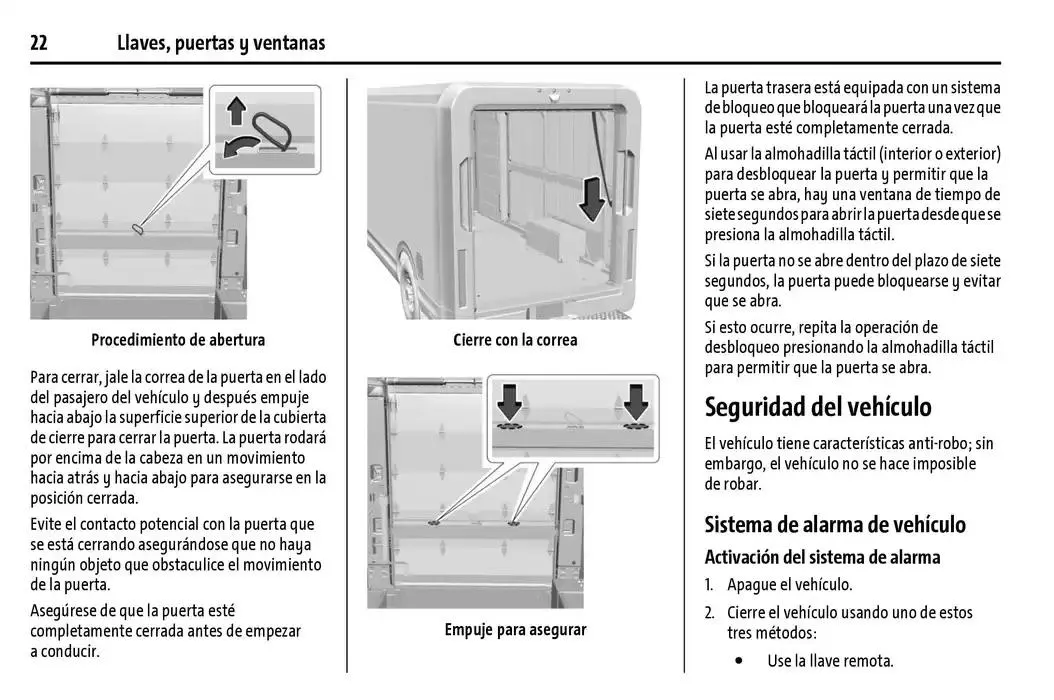 22 Llaves, puertas y ventanas

Procedimiento de abertura

Para cerrar, jale la correa de la puerta en el lado del pasajero del vehículo y después empuje hacia abajo la superficie superior de la cubierta de cierre para cerrar la puerta. La puerta rodará por encima de la cabeza en un movimiento hacia atrás y hacia abajo para asegurarse en la posición cerrada.

Evite el contacto potencial con la puerta que se está cerrando asegurándose que no haya ningún objeto que obstaculice el movimiento de la puerta.

Asegúrese de que la puerta esté completamente cerrada antes de empezar a conducir.

Cierre con la correa

Empuje para asegurar

La puerta trasera está equipada con un sistema de bloqueo que bloqueará la puerta una vez que la puerta esté completamente cerrada.

Al usar la almohadilla táctil (interior o exterior) para desbloquear la puerta y permitir que la puerta se abra, hay una ventana de tiempo de siete segundos para abrir la puerta desde que se presiona la almohadilla táctil.

Si la puerta no se abre dentro del plazo de siete segundos, la puerta puede bloquearse y evitar que se abra.

Si esto ocurre, repita la operación de desbloqueo presionando la almohadilla táctil para permitir que la puerta se abra.

Seguridad del vehículo

El vehículo tiene características anti-robo; sin embargo, el vehículo no se hace imposible de robar.

Sistema de alarma de vehículo

Activación del sistema de alarma

1. Apague el vehículo.

2. Cierre el vehículo usando uno de estos tres métodos:

• Use la llave remota.