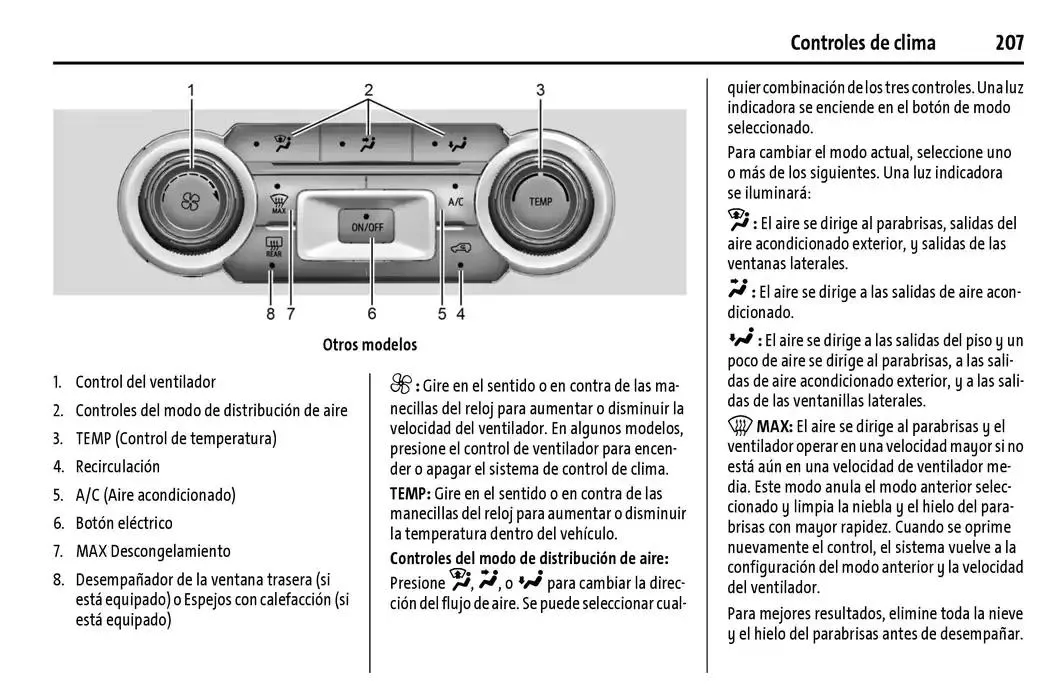 Controles de clima 207

1 2 3

MAX ON/OFF A/C TEMP REAR

8 7 6 5 4

Otros modelos

1. Control del ventilador
2. Controles del modo de distribución de aire
3. TEMP (Control de temperatura)
4. Recirculación
5. A/C (Aire acondicionado)
6. Botón eléctrico
7. MAX Descongelamiento
8. Desempañador de la ventana trasera (si está equipado) o Espejos con calefacción (si está equipado)

: Gire en el sentido o en contra de las manecillas del reloj para aumentar o disminuir la velocidad del ventilador. En algunos modelos, presione el control de ventilador para encender o apagar el sistema de control de clima.

TEMP: Gire en el sentido o en contra de las manecillas del reloj para aumentar o disminuir la temperatura dentro del vehículo.

Controles del modo de distribución de aire: Presione , , o para cambiar la dirección del flujo de aire. Se puede seleccionar cualquier combinación de los tres controles. Una luz indicadora se enciende en el botón de modo seleccionado.

Para cambiar el modo actual, seleccione uno o más de los siguientes. Una luz indicadora se iluminará:

: El aire se dirige al parabrisas, salidas del aire acondicionado exterior, y salidas de las ventanas laterales.

: El aire se dirige a las salidas de aire acondicionado.

: El aire se dirige a las salidas del piso y un poco de aire se dirige al parabrisas, a las salidas de aire acondicionado exterior, y a las salidas de las ventanillas laterales.

MAX: El aire se dirige al parabrisas y el ventilador operar en una velocidad mayor si no está aún en una velocidad de ventilador media. Este modo anula el modo anterior seleccionado y limpia la niebla y el hielo del parabrisas con mayor rapidez. Cuando se oprime nuevamente el control, el sistema vuelve a la configuración del modo anterior y la velocidad del ventilador.

Para mejores resultados, elimine toda la nieve y el hielo del parabrisas antes de desempañar.