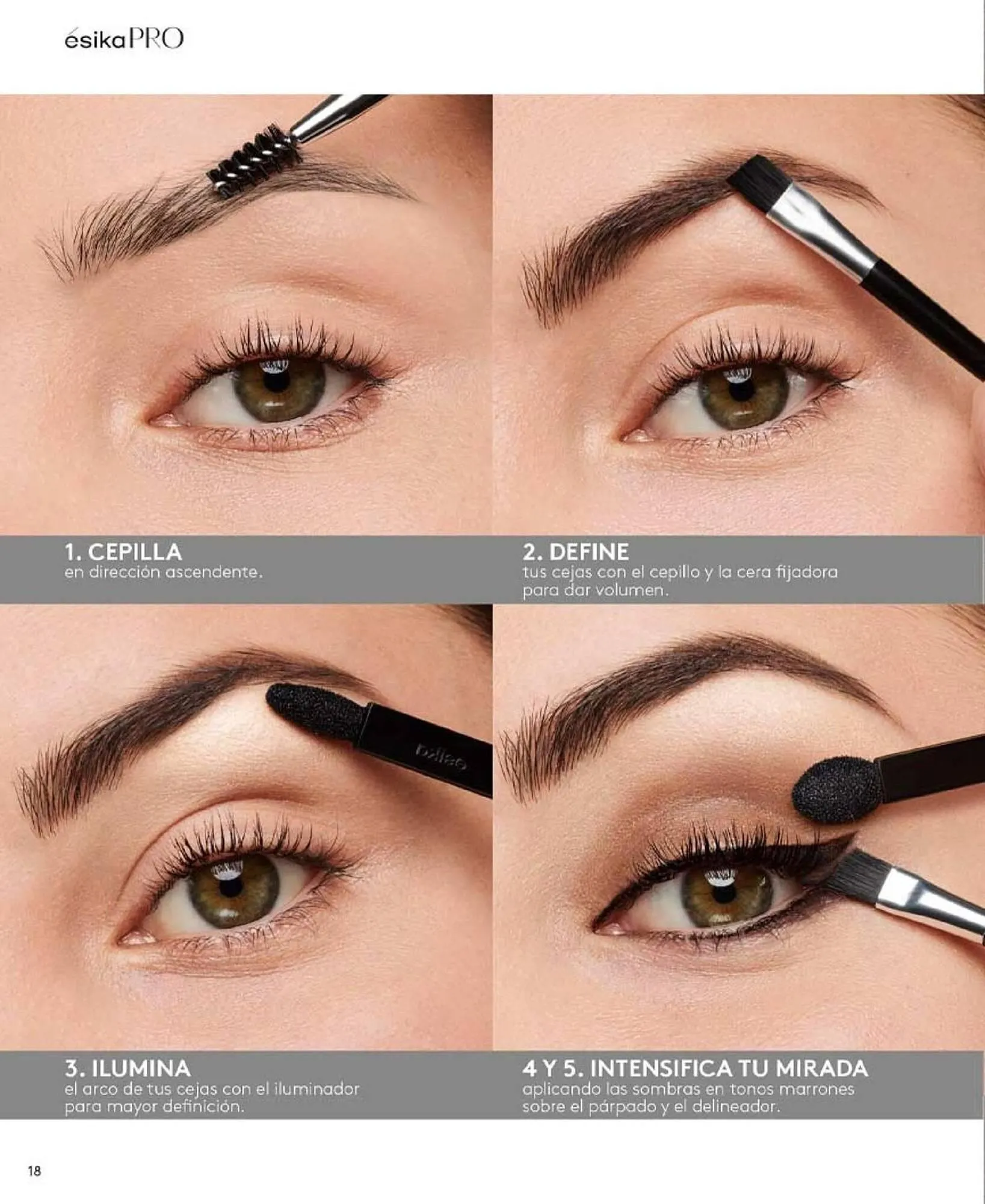 ésikaPRO

1. CEPILLA
en dirección ascendente.

2. DEFINE
tus cejas con el cepillo y la cera fijadora para dar volumen.

ésika

3. ILUMINA
el arco de tus cejas con el iluminador para mayor definición.

4 Y 5. INTENSIFICA TU MIRADA
aplicando las sombras en tonos marrones sobre el párpado y el delineador.

18