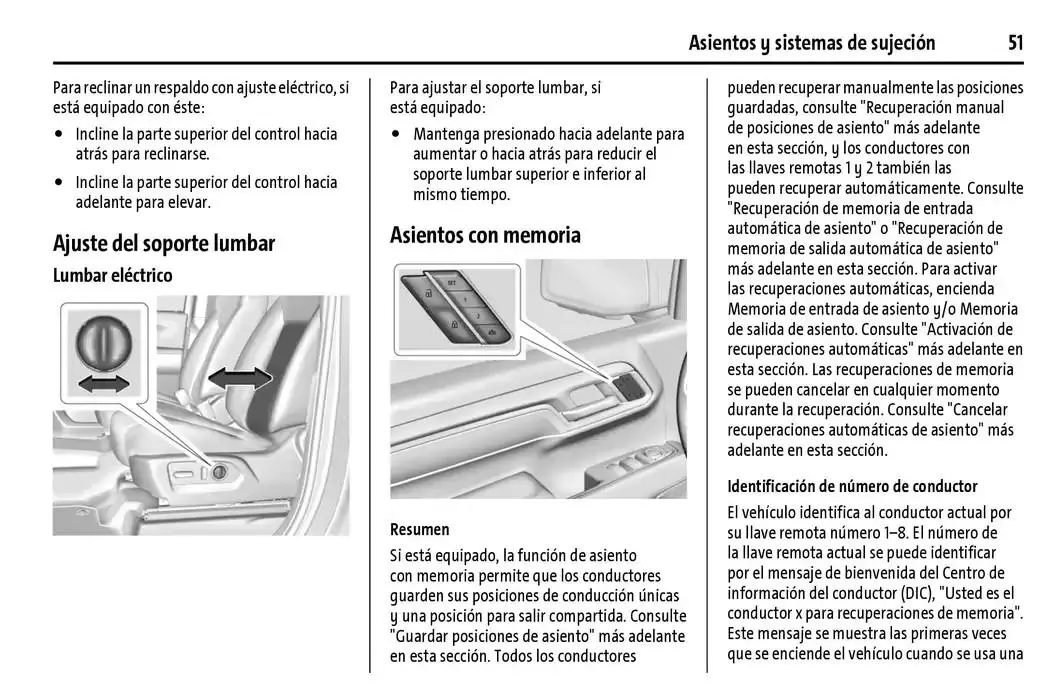 Asientos y sistemas de sujeción 51

Para reclinar un respaldo con ajuste eléctrico, si está equipado con éste:

• Incline la parte superior del control hacia atrás para reclinarse.

• Incline la parte superior del control hacia adelante para elevar.

Ajuste del soporte lumbar

Lumbar eléctrico

Para ajustar el soporte lumbar, si está equipado:

• Mantenga presionado hacia adelante para aumentar o hacia atrás para reducir el soporte lumbar superior e inferior al mismo tiempo.

Asientos con memoria

SET
1
2

Resumen

Si está equipado, la función de asiento con memoria permite que los conductores guarden sus posiciones de conducción únicas y una posición para salir compartida. Consulte "Guardar posiciones de asiento" más adelante en esta sección. Todos los conductores pueden recuperar manualmente las posiciones guardadas, consulte "Recuperación manual de posiciones de asiento" más adelante en esta sección, y los conductores con las llaves remotas 1 y 2 también las pueden recuperar automáticamente. Consulte "Recuperación de memoria de entrada automática de asiento" o "Recuperación de memoria de salida automática de asiento" más adelante en esta sección. Para activar las recuperaciones automáticas, encienda Memoria de entrada de asiento y/o Memoria de salida de asiento. Consulte "Activación de recuperaciones automáticas" más adelante en esta sección. Las recuperaciones de memoria se pueden cancelar en cualquier momento durante la recuperación. Consulte "Cancelar recuperaciones automáticas de asiento" más adelante en esta sección.

Identificación de número de conductor

El vehículo identifica al conductor actual por su llave remota número 1–8. El número de la llave remota actual se puede identificar por el mensaje de bienvenida del Centro de información del conductor (DIC), "Usted es el conductor x para recuperaciones de memoria". Este mensaje se muestra las primeras veces que se enciende el vehículo cuando se usa una