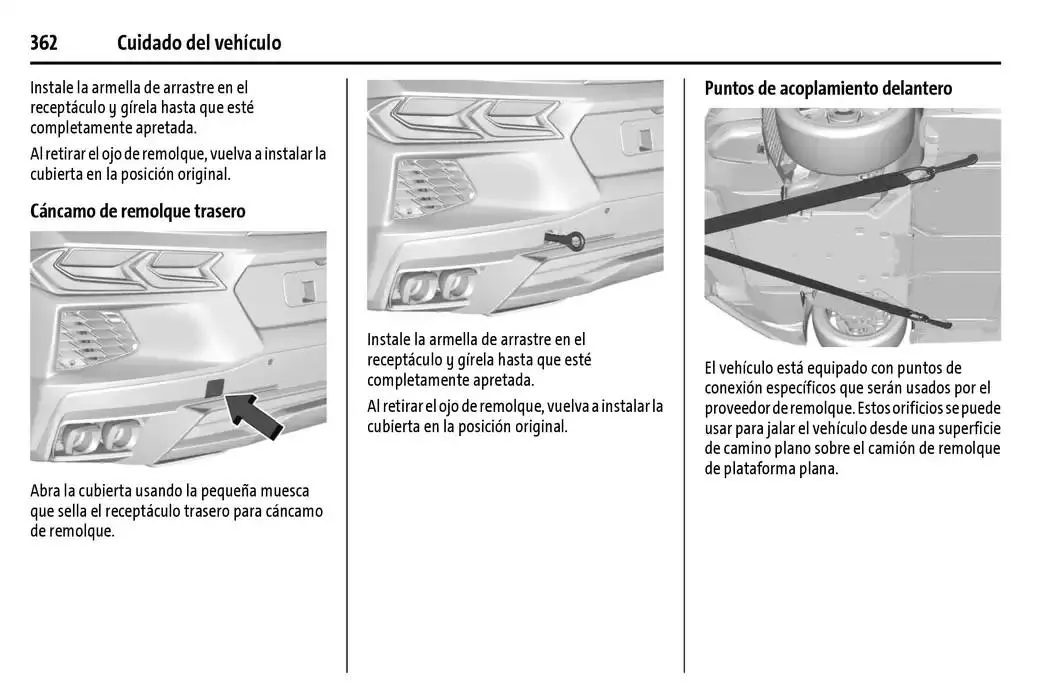 362 Cuidado del vehículo

Instale la armella de arrastre en el receptáculo y gírela hasta que esté completamente apretada.

Al retirar el ojo de remolque, vuelva a instalar la cubierta en la posición original.

Cáncamo de remolque trasero

Abra la cubierta usando la pequeña muesca que sella el receptáculo trasero para cáncamo de remolque.

Instale la armella de arrastre en el receptáculo y gírela hasta que esté completamente apretada.

Al retirar el ojo de remolque, vuelva a instalar la cubierta en la posición original.

Puntos de acoplamiento delantero

El vehículo está equipado con puntos de conexión específicos que serán usados por el proveedor de remolque. Estos orificios se puede usar para jalar el vehículo desde una superficie de camino plano sobre el camión de remolque de plataforma plana.