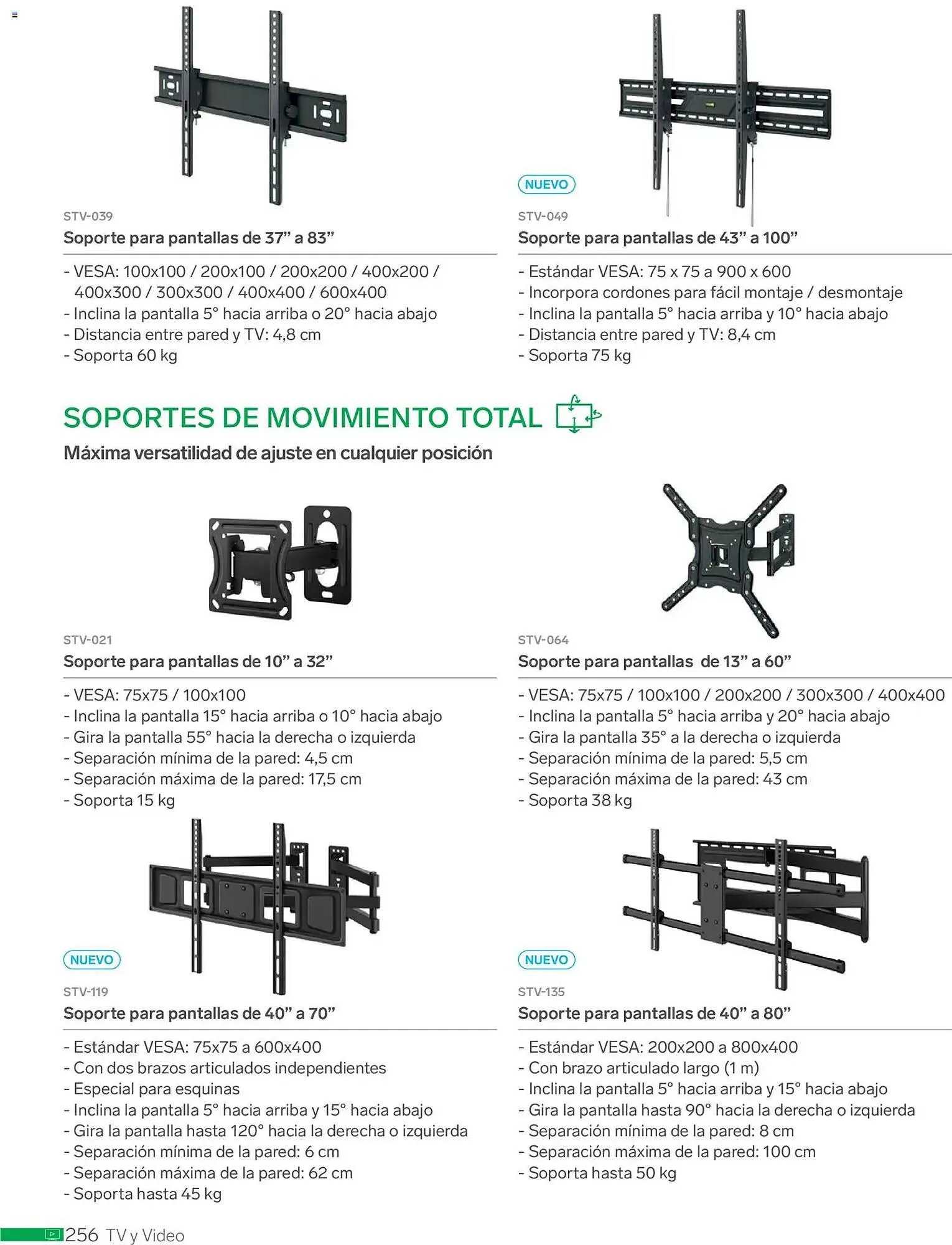 STV-039
Soporte para pantallas de 37” a 83”

- VESA: 100x100 / 200x100 / 200x200 / 400x200 / 400x300 / 300x300 / 400x400 / 600x400
- Inclina la pantalla 5° hacia arriba o 20° hacia abajo
- Distancia entre pared y TV: 4,8 cm
- Soporta 60 kg

NUEVO
STV-049
Soporte para pantallas de 43” a 100”

- Estándar VESA: 75 x 75 a 900 x 600
- Incorpora cordones para fácil montaje / desmontaje
- Inclina la pantalla 5° hacia arriba y 10° hacia abajo
- Distancia entre pared y TV: 8,4 cm
- Soporta 75 kg

SOPORTES DE MOVIMIENTO TOTAL
Máxima versatilidad de ajuste en cualquier posición

STV-021
Soporte para pantallas de 10” a 32”

- VESA: 75x75 / 100x100
- Inclina la pantalla 15° hacia arriba o 10° hacia abajo
- Gira la pantalla 55° hacia la derecha o izquierda
- Separación mínima de la pared: 4,5 cm
- Separación máxima de la pared: 17,5 cm
- Soporta 15 kg

STV-064
Soporte para pantallas de 13” a 60”

- VESA: 75x75 / 100x100 / 200x200 / 300x300 / 400x400
- Inclina la pantalla 5° hacia arriba y 20° hacia abajo
- Gira la pantalla 35° a la derecha o izquierda
- Separación mínima de la pared: 5,5 cm
- Separación máxima de la pared: 43 cm
- Soporta 38 kg

NUEVO
STV-119
Soporte para pantallas de 40” a 70”

- Estándar VESA: 75x75 a 600x400
- Con dos brazos articulados independientes
- Especial para esquinas
- Inclina la pantalla 5° hacia arriba y 15° hacia abajo
- Gira la pantalla hasta 120° hacia la derecha o izquierda
- Separación mínima de la pared: 6 cm
- Separación máxima de la pared: 62 cm
- Soporta hasta 45 kg

NUEVO
STV-135
Soporte para pantallas de 40” a 80”

- Estándar VESA: 200x200 a 800x400
- Con brazo articulado largo (1 m)
- Inclina la pantalla 5° hacia arriba y 15° hacia abajo
- Gira la pantalla hasta 90° hacia la derecha o izquierda
- Separación mínima de la pared: 8 cm
- Separación máxima de la pared: 100 cm
- Soporta hasta 50 kg

256 TV y Video