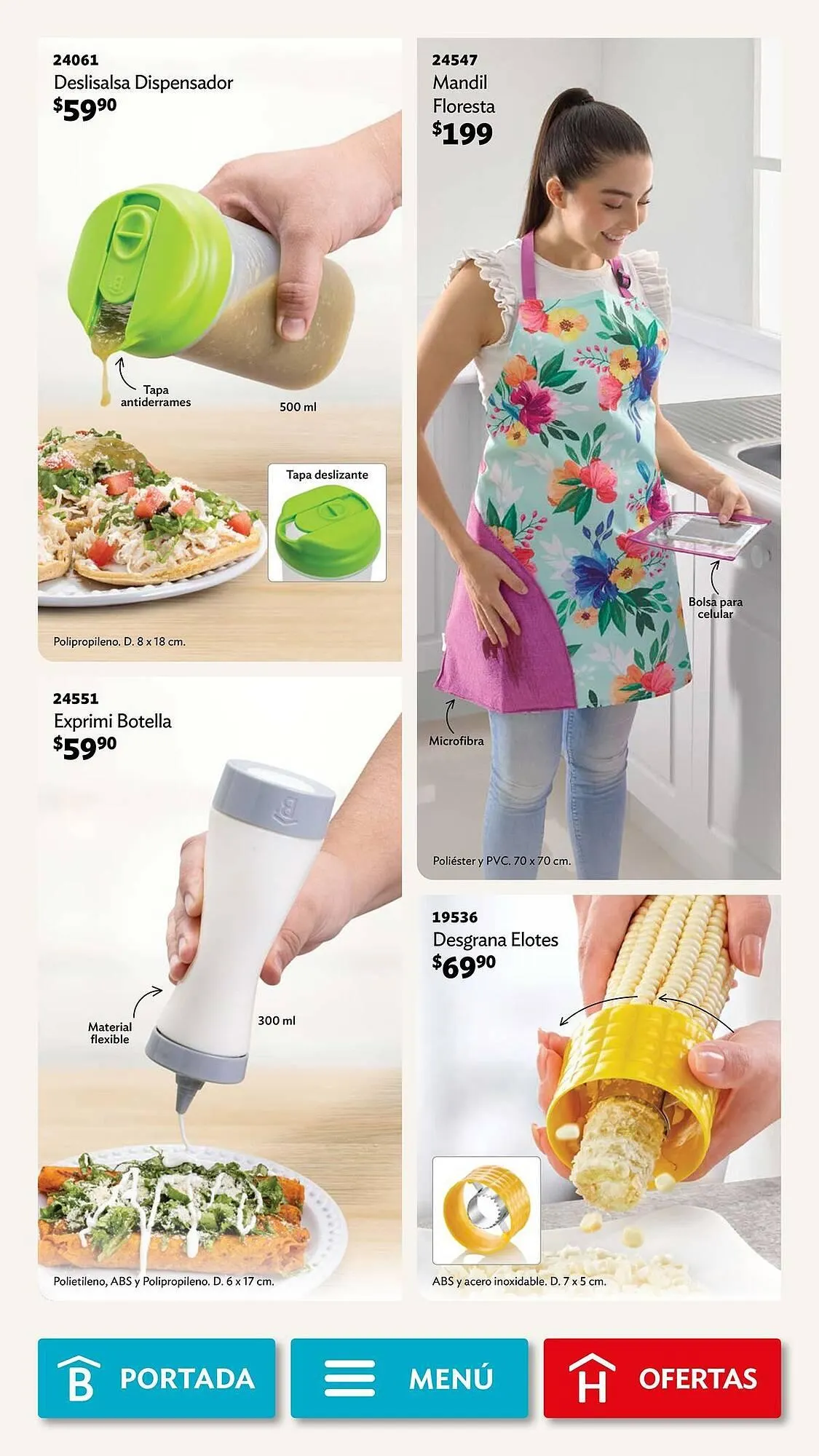 24061
Deslisalsa Dispensador
$59^{90}$

Tapa antiderrames

500 ml

Tapa deslizante

Polipropileno. D. 8 x 18 cm.

24551
Exprimi Botella
$59^{90}$

Material flexible

300 ml

Polietileno, ABS y Polipropileno. D. 6 x 17 cm.

24547
Mandil Floresta
$199

Bolsa para celular

Microfibra

Poliéster y PVC. 70 x 70 cm.

19536
Desgrana Elotes
$69^{90}$

ABS y acero inoxidable. D. 7 x 5 cm.

B PORTADA

MENÚ

H OFERTAS