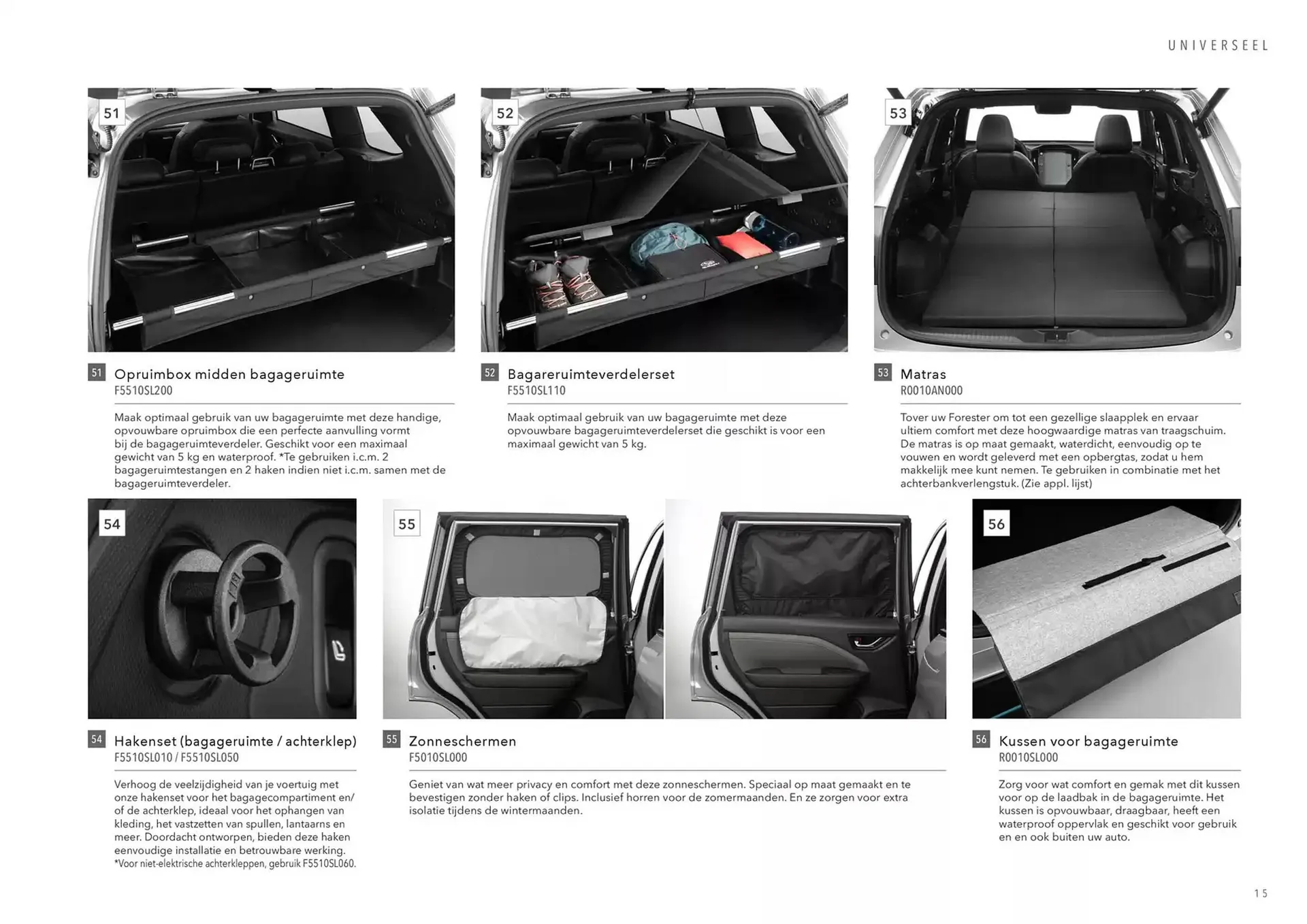 UNIVERSEEL

51

52

53

51 Opruimbox midden bagageruimte
F5510SL200

Maak optimaal gebruik van uw bagageruimte met deze handige, opvouwbare opruimbox die een perfecte aanvulling vormt bij de bagageruimteverdeler. Geschikt voor een maximaal gewicht van 5 kg en waterproof. *Te gebruiken i.c.m. 2 bagageruimtestangen en 2 haken indien niet i.c.m. samen met de bagageruimteverdeler.

52 Bagareruimteverdelerset
F5510SL110

Maak optimaal gebruik van uw bagageruimte met deze opvouwbare bagageruimteverdelerset die geschikt is voor een maximaal gewicht van 5 kg.

53 Matras
R0010AN000

Tover uw Forester om tot een gezellige slaapplek en ervaar ultiem comfort met deze hoogwaardige matras van traagschuim. De matras is op maat gemaakt, waterdicht, eenvoudig op te vouwen en wordt geleverd met een opbergtas, zodat u hem makkelijk mee kunt nemen. Te gebruiken in combinatie met het achterbankverlengstuk. (Zie appl. lijst)

54

55

56

54 Hakenset (bagageruimte / achterklep)
F5510SL010 / F5510SL050

Verhoog de veelzijdigheid van je voertuig met onze hakenset voor het bagagecompartiment en/ of de achterklep, ideaal voor het ophangen van kleding, het vastzetten van spullen, lantaarns en meer. Doordacht ontworpen, bieden deze haken eenvoudige installatie en betrouwbare werking.
*Voor niet-elektrische achterkleppen, gebruik F5510SL060.

55 Zonneschermen
F5010SL000

Geniet van wat meer privacy en comfort met deze zonneschermen. Speciaal op maat gemaakt en te bevestigen zonder haken of clips. Inclusief horren voor de zomermaanden. En ze zorgen voor extra isolatie tijdens de wintermaanden.

56 Kussen voor bagageruimte
R0010SL000

Zorg voor wat comfort en gemak met dit kussen voor op de laadbak in de bagageruimte. Het kussen is opvouwbaar, draagbaar, heeft een waterproof oppervlak en geschikt voor gebruik en en ook buiten uw auto.

15