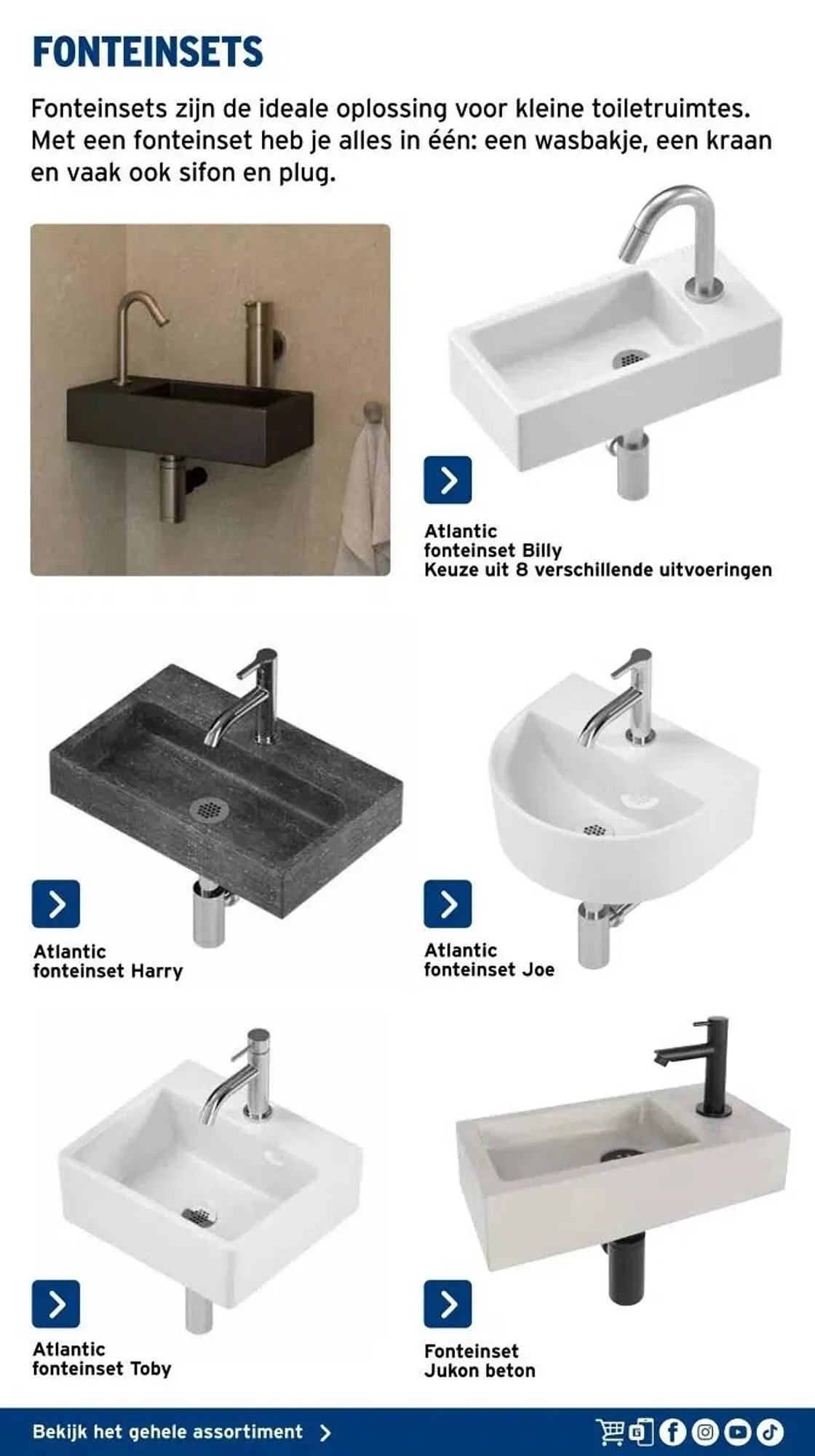 FONTEINSETS

Fonteinsets zijn de ideale oplossing voor kleine toiletruimtes. Met een fonteinset heb je alles in één: een wasbakje, een kraan en vaak ook sifon en plug.

Atlantic
fonteinset Billy
Keuze uit 8 verschillende uitvoeringen

Atlantic
fonteinset Harry

Atlantic
fonteinset Joe

Atlantic
fonteinset Toby

Fonteinset
Jukon beton

Bekijk het gehele assortiment