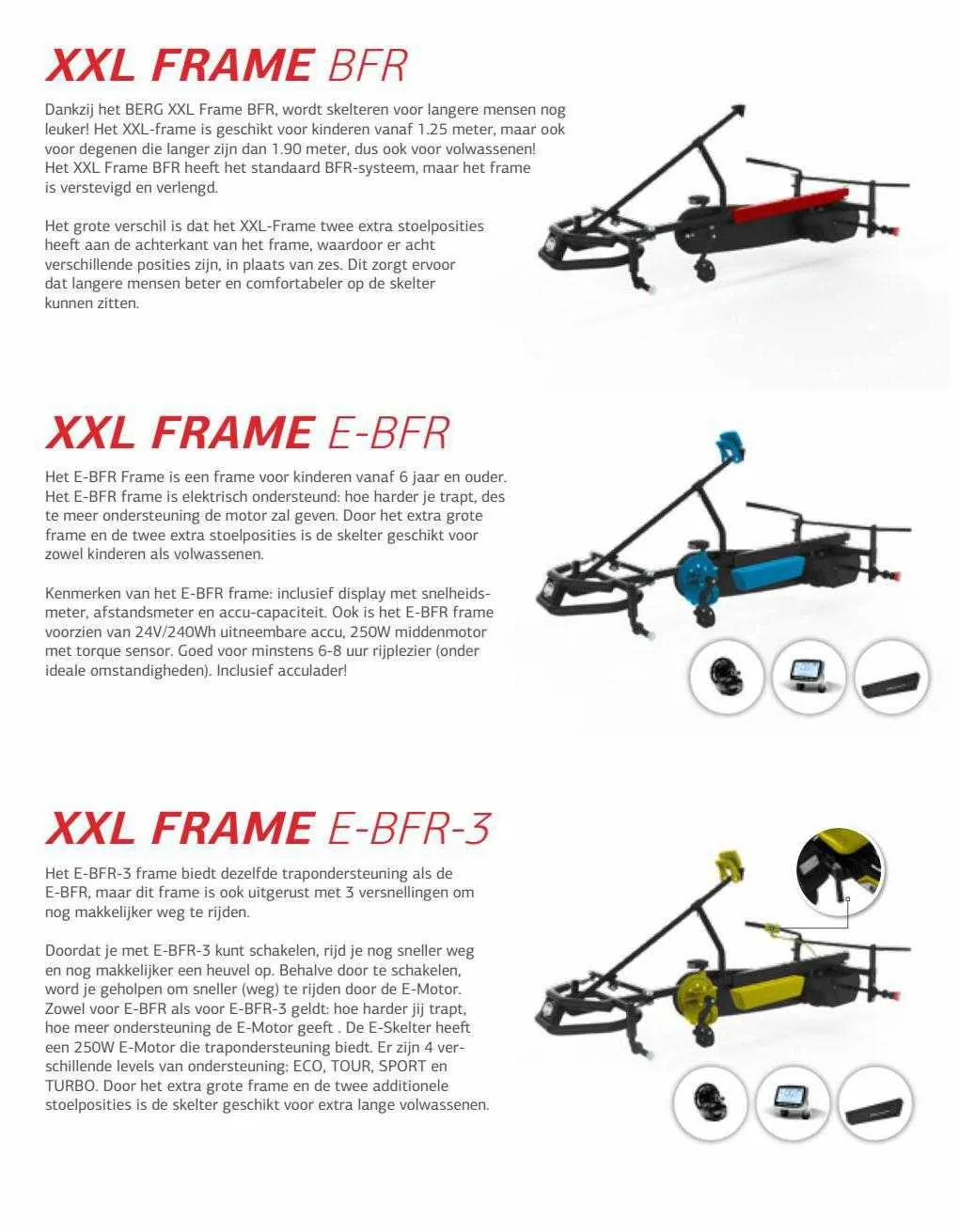 XXL FRAME BFR

Dankzij het BERG XXL Frame BFR, wordt skelteren voor langere mensen nog leuker! Het XXL-frame is geschikt voor kinderen vanaf 1.25 meter, maar ook voor degenen die langer zijn dan 1.90 meter, dus ook voor volwassenen! Het XXL Frame BFR heeft het standaard BFR-systeem, maar het frame is verstevigd en verlengd.

Het grote verschil is dat het XXL-Frame twee extra stoelposities heeft aan de achterkant van het frame, waardoor er acht verschillende posities zijn, in plaats van zes. Dit zorgt ervoor dat langere mensen beter en comfortabeler op de skelter kunnen zitten.

XXL FRAME E-BFR

Het E-BFR Frame is een frame voor kinderen vanaf 6 jaar en ouder. Het E-BFR frame is elektrisch ondersteund: hoe harder je trapt, des te meer ondersteuning de motor zal geven. Door het extra grote frame en de twee extra stoelposities is de skelter geschikt voor zowel kinderen als volwassenen.

Kenmerken van het E-BFR frame: inclusief display met snelheidsmeter, afstandsmeter en accu-capaciteit. Ook is het E-BFR frame voorzien van 24V/240Wh uitneembare accu, 250W middenmotor met torque sensor. Goed voor minstens 6-8 uur rijplezier (onder ideale omstandigheden). Inclusief acculader!

XXL FRAME E-BFR-3

Het E-BFR-3 frame biedt dezelfde trapondersteuning als de E-BFR, maar dit frame is ook uitgerust met 3 versnellingen om nog makkelijker weg te rijden.

Doordat je met E-BFR-3 kunt schakelen, rijd je nog sneller weg en nog makkelijker een heuvel op. Behalve door te schakelen, word je geholpen om sneller (weg) te rijden door de E-Motor. Zowel voor E-BFR als voor E-BFR-3 geldt: hoe harder jij trapt, hoe meer ondersteuning de E-Motor geeft . De E-Skelter heeft een 250W E-Motor die trapondersteuning biedt. Er zijn 4 verschillende levels van ondersteuning: ECO, TOUR, SPORT en TURBO. Door het extra grote frame en de twee additionele stoelposities is de skelter geschikt voor extra lange volwassenen.