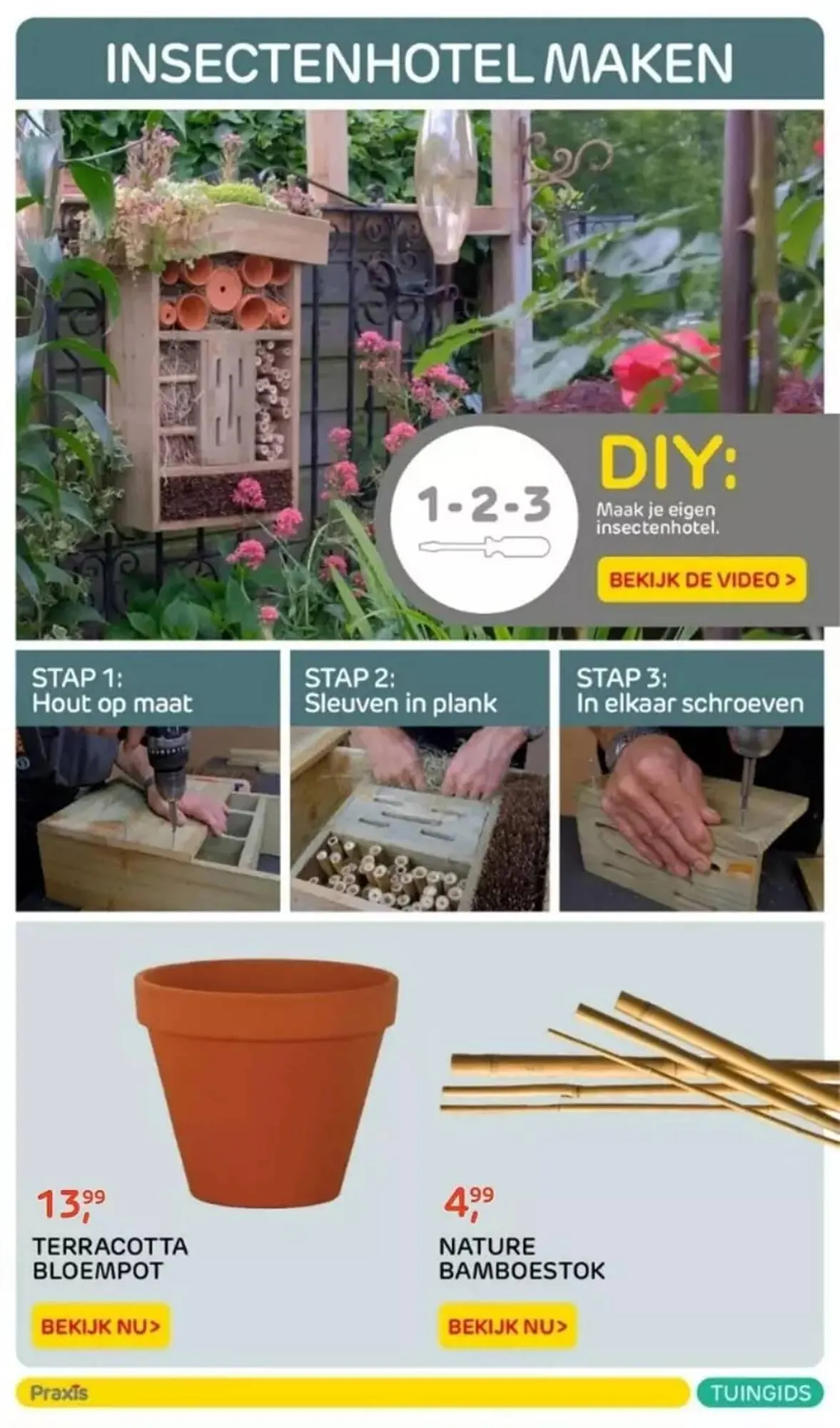 INSECTENHOTEL MAKEN

1-2-3

DIY:
Maak je eigen insectenhotel.

BEKIJK DE VIDEO >

STAP 1:
Hout op maat

STAP 2:
Sleuven in plank

STAP 3:
In elkaar schroeven

13,99
TERRACOTTA BLOEMPOT
BEKIJK NU>

4,99
NATURE BAMBOESTOK
BEKIJK NU>

Praxis
TUINGIDS