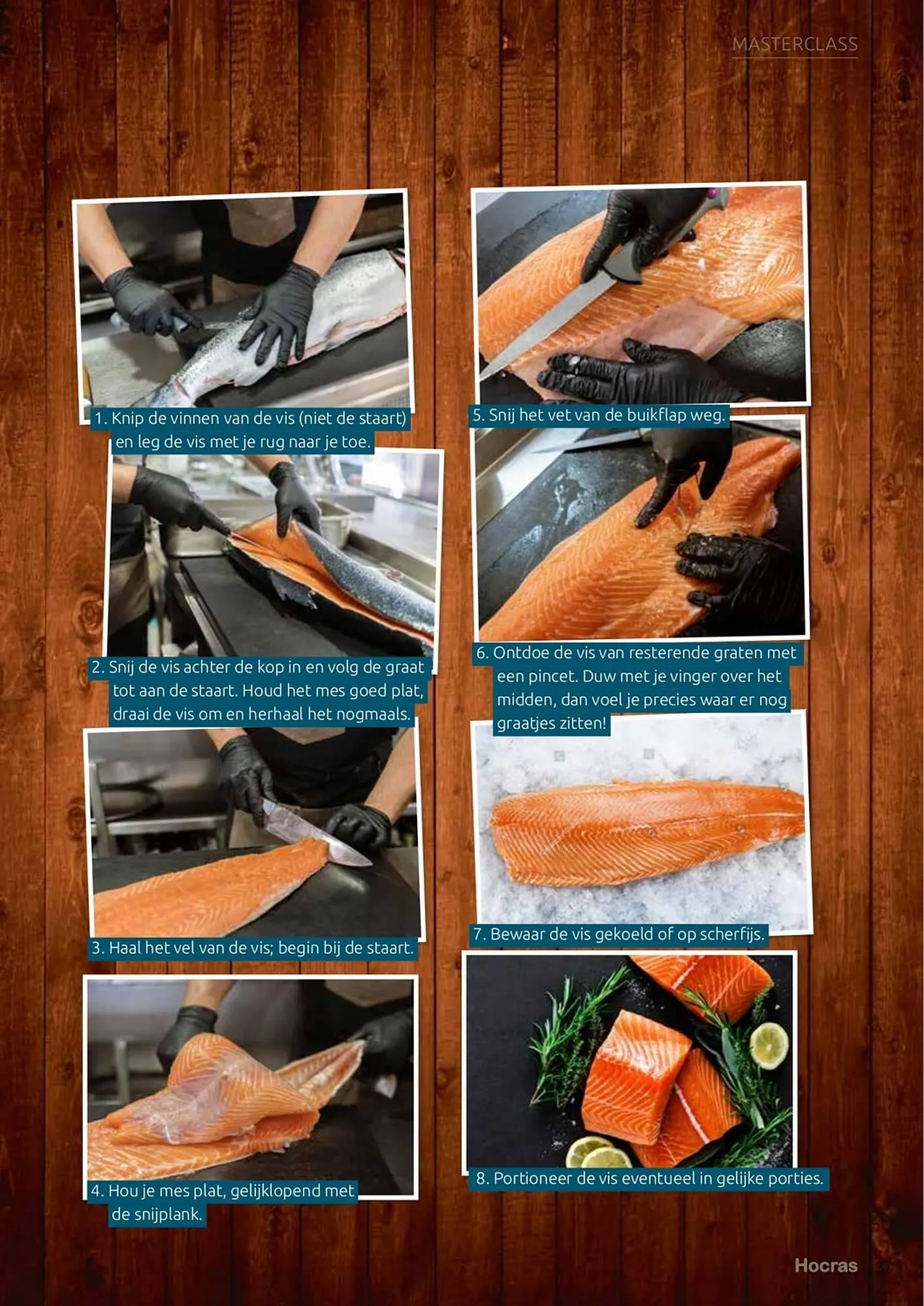 MASTERCLASS

1. Knip de vinnen van de vis (niet de staart) en leg de vis met je rug naar je toe.

2. Snij de vis achter de kop in en volg de graat tot aan de staart. Houd het mes goed plat, draai de vis om en herhaal het nogmaals.

3. Haal het vel van de vis; begin bij de staart.

4. Hou je mes plat, gelijklopend met de snijplank.

5. Snij het vet van de buikflap weg.

6. Ontdoe de vis van resterende graten met een pincet. Duw met je vinger over het midden, dan voel je precies waar er nog graatjes zitten!

7. Bewaar de vis gekoeld of op scherfijs.

8. Portioneer de vis eventueel in gelijke porties.

Hocras