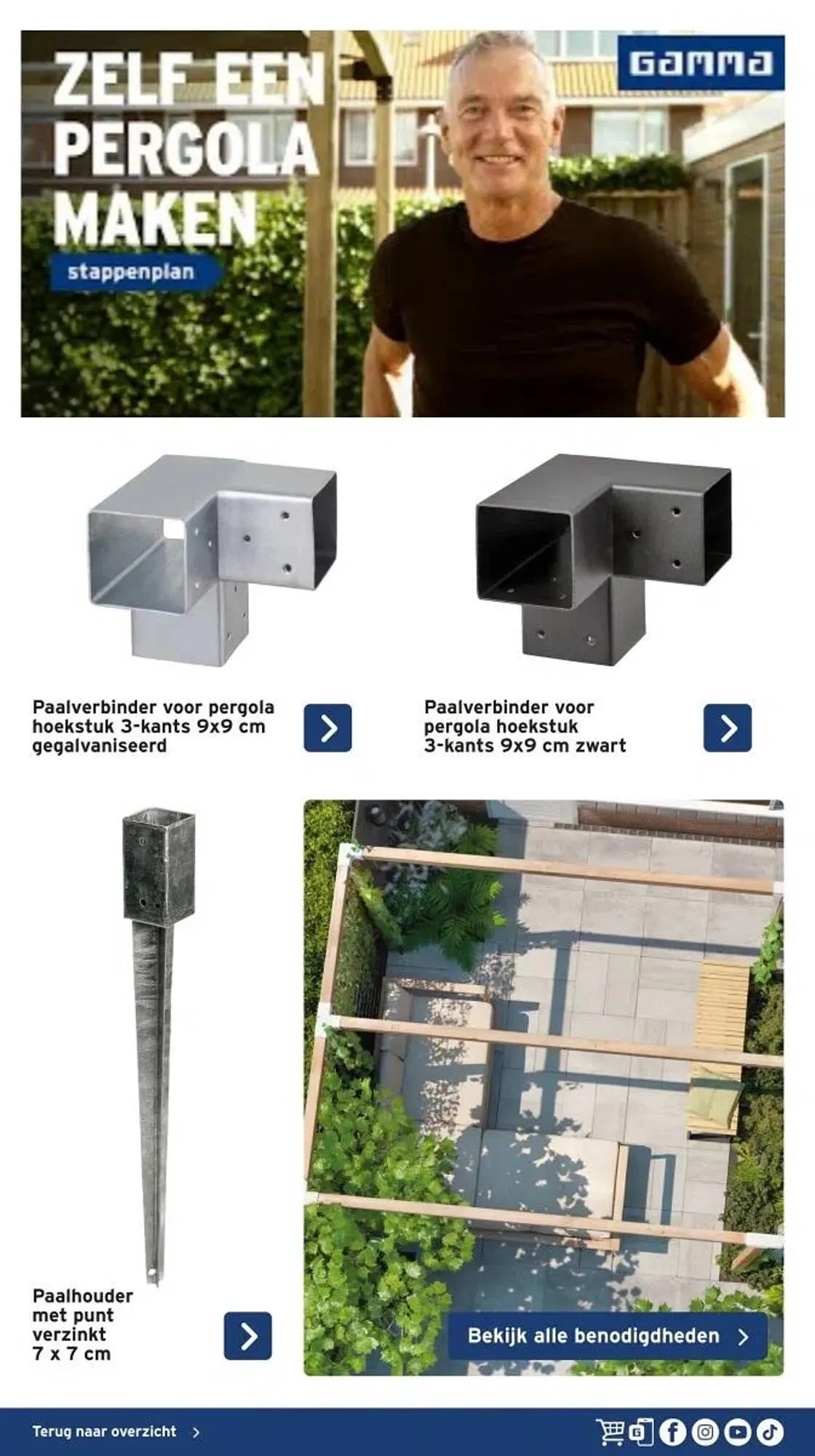 ZELF EEN PERGOLA MAKEN

stappenplan

GAMMA

Paalverbinder voor pergola hoekstuk 3-kants 9x9 cm gegalvaniseerd

Paalverbinder voor pergola hoekstuk 3-kants 9x9 cm zwart

Paalhouder met punt verzinkt 7 x 7 cm

Bekijk alle benodigdheden

Terug naar overzicht