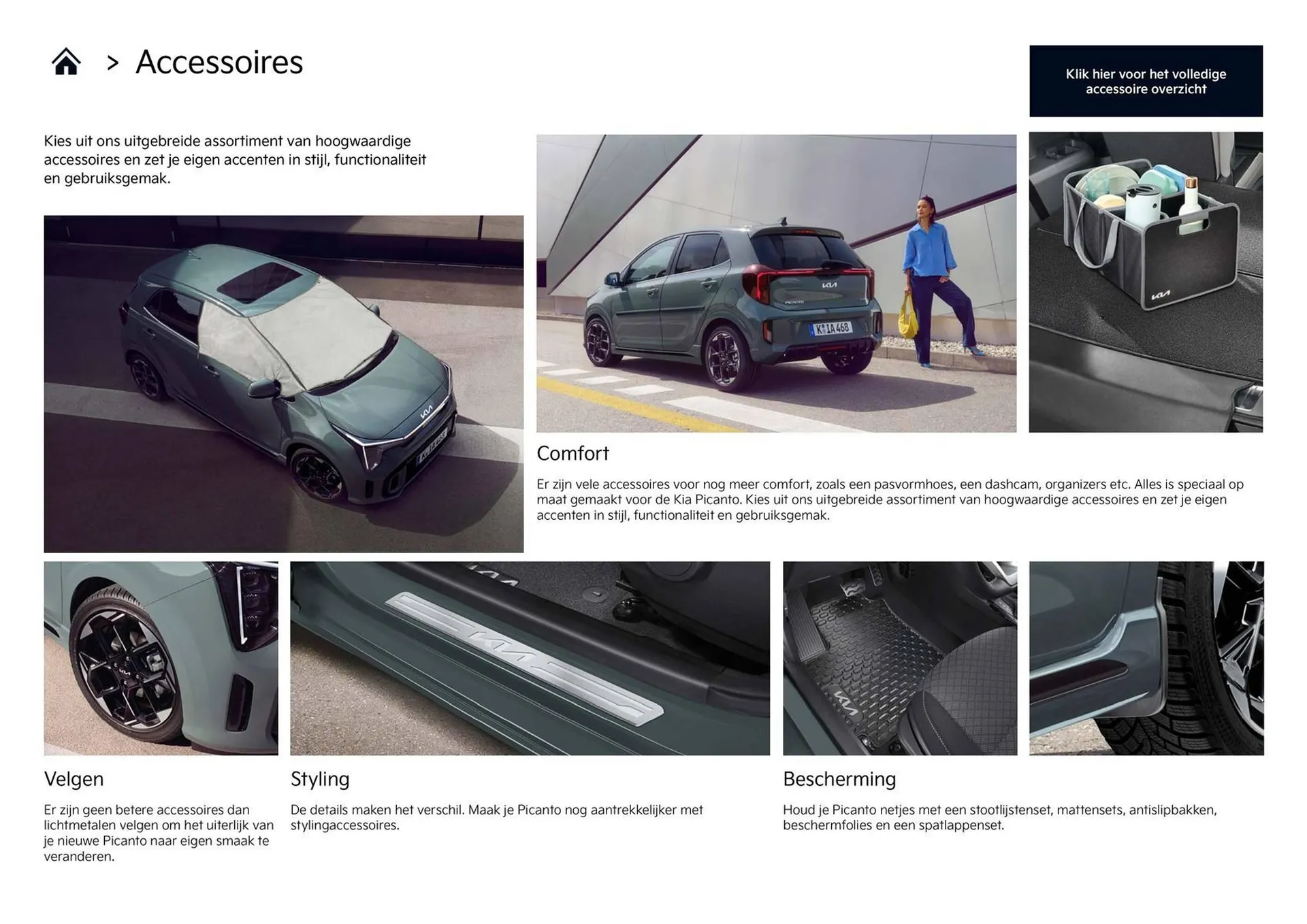 > Accessoires

Klik hier voor het volledige accessoire overzicht

Kies uit ons uitgebreide assortiment van hoogwaardige accessoires en zet je eigen accenten in stijl, functionaliteit en gebruiksgemak.

K IA 468

Comfort

Er zijn vele accessoires voor nog meer comfort, zoals een pasvormhoes, een dashcam, organizers etc. Alles is speciaal op maat gemaakt voor de Kia Picanto. Kies uit ons uitgebreide assortiment van hoogwaardige accessoires en zet je eigen accenten in stijl, functionaliteit en gebruiksgemak.

Velgen

Er zijn geen betere accessoires dan lichtmetalen velgen om het uiterlijk van je nieuwe Picanto naar eigen smaak te veranderen.

Styling

De details maken het verschil. Maak je Picanto nog aantrekkelijker met stylingaccessoires.

Bescherming

Houd je Picanto netjes met een stootlijstenset, mattensets, antislipbakken, beschermfolies en een spatlappenset.