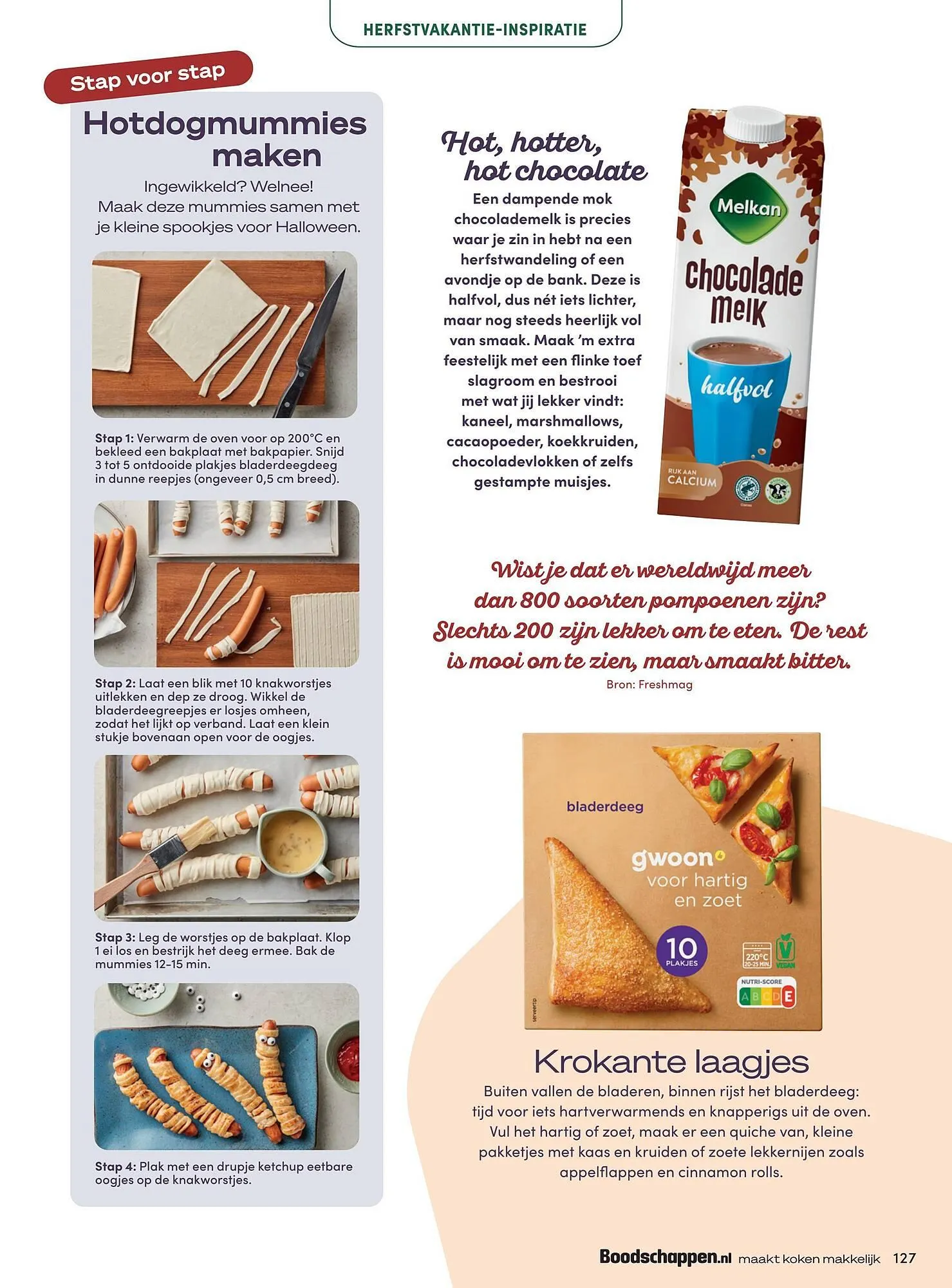 HERFSTVAKANTIE-INSPIRATIE

Stap voor stap

Hotdogmummies maken

Ingewikkeld? Welnee! Maak deze mummies samen met je kleine spookjes voor Halloween.

Stap 1: Verwarm de oven voor op 200°C en bekleed een bakplaat met bakpapier. Snijd 3 tot 5 ontdooide plakjes bladerdeegdeeg in dunne reepjes (ongeveer 0,5 cm breed).

Stap 2: Laat een blik met 10 knakworstjes uitlekken en dep ze droog. Wikkel de bladerdeegreepjes er losjes omheen, zodat het lijkt op verband. Laat een klein stukje bovenaan open voor de oogjes.

Stap 3: Leg de worstjes op de bakplaat. Klop 1 ei los en bestrijk het deeg ermee. Bak de mummies 12-15 min.

Stap 4: Plak met een drupje ketchup eetbare oogjes op de knakworstjes.

Hot, hotter, hot chocolate

Een dampende mok chocolademelk is precies waar je zin in hebt na een herfstwandeling of een avondje op de bank. Deze is halfvol, dus nét iets lichter, maar nog steeds heerlijk vol van smaak. Maak 'm extra feestelijk met een flinke toef slagroom en bestrooi met wat jij lekker vindt: kaneel, marshmallows, cacaopoeder, koekkruiden, chocoladevlokken of zelfs gestampte muisjes.

Melkan
Chocolade melk
halfvol
RIJK AAN CALCIUM

Wist je dat er wereldwijd meer dan 800 soorten pompoenen zijn? Slechts 200 zijn lekker om te eten. De rest is mooi om te zien, maar smaakt bitter.
Bron: Freshmag

bladerdeeg
gwoon voor hartig en zoet
10 PLAKJES
220°C 20-25 MIN.
VEGAN
NUTRI-SCORE A B C D E
serveertip

Krokante laagjes

Buiten vallen de bladeren, binnen rijst het bladerdeeg: tijd voor iets hartverwarmends en knapperigs uit de oven. Vul het hartig of zoet, maak er een quiche van, kleine pakketjes met kaas en kruiden of zoete lekkernijen zoals appelflappen en cinnamon rolls.

Boodschappen.nl maakt koken makkelijk 127