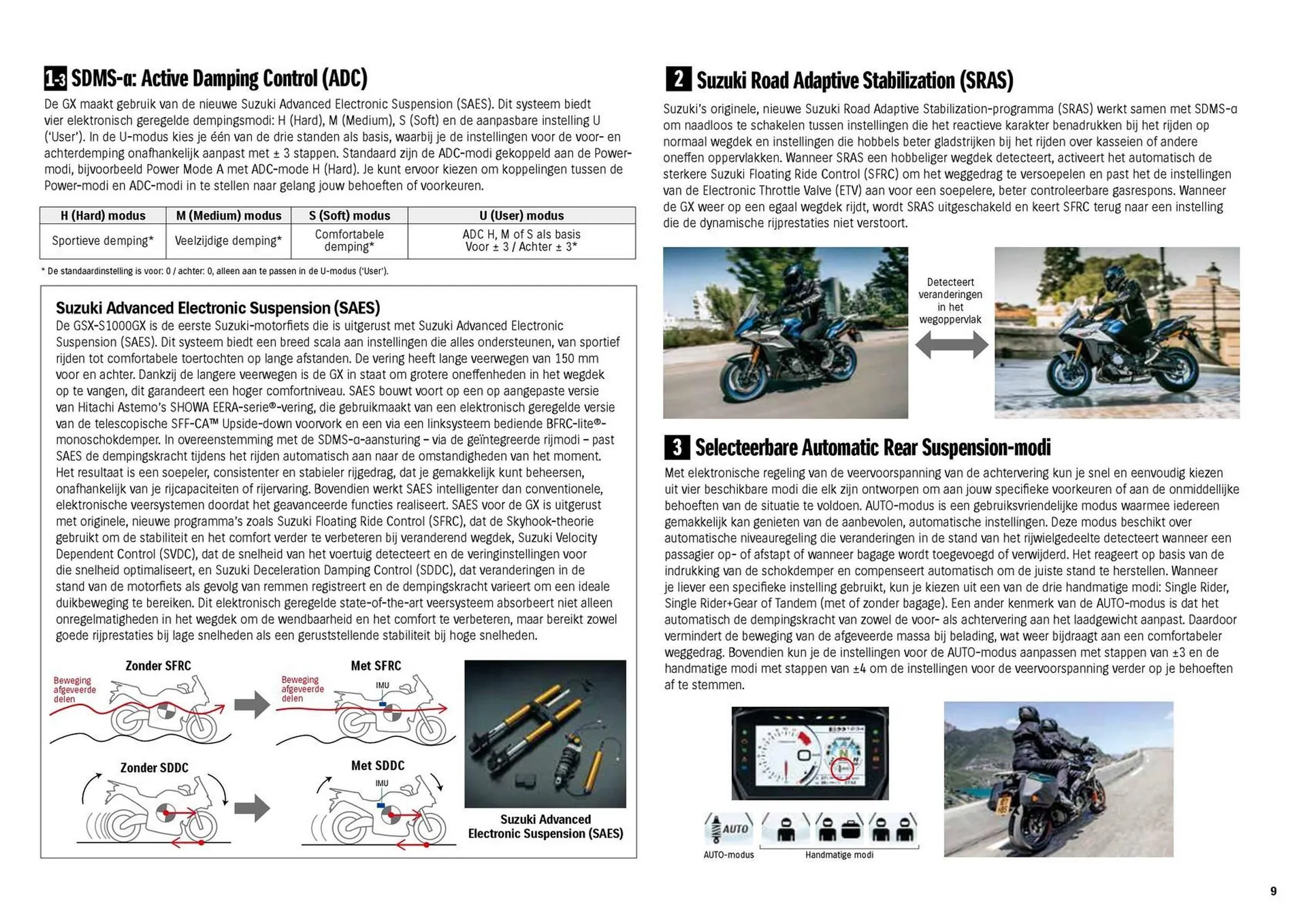 1-3 SDMS-α: Active Damping Control (ADC)

De GX maakt gebruik van de nieuwe Suzuki Advanced Electronic Suspension (SAES). Dit systeem biedt vier elektronisch geregelde dempingsmodi: H (Hard), M (Medium), S (Soft) en de aanpasbare instelling U ('User'). In de U-modus kies je één van de drie standen als basis, waarbij je de instellingen voor de voor- en achterdemping onafhankelijk aanpast met ± 3 stappen. Standaard zijn de ADC-modi gekoppeld aan de Power-modi, bijvoorbeeld Power Mode A met ADC-mode H (Hard). Je kunt ervoor kiezen om koppelingen tussen de Power-modi en ADC-modi in te stellen naar gelang jouw behoeften of voorkeuren.

| H (Hard) modus | M (Medium) modus | S (Soft) modus | U (User) modus |
|---|---|---|---|
| Sportieve demping* | Veelzijdige demping* | Comfortabele demping* | ADC H, M of S als basis Voor ± 3 / Achter ± 3* |

* De standaardinstelling is voor: 0 / achter: 0, alleen aan te passen in de U-modus ('User').

Suzuki Advanced Electronic Suspension (SAES)
De GSX-S1000GX is de eerste Suzuki-motorfiets die is uitgerust met Suzuki Advanced Electronic Suspension (SAES). Dit systeem biedt een breed scala aan instellingen die alles ondersteunen, van sportief rijden tot comfortabele toertochten op lange afstanden. De vering heeft lange veerwegen van 150 mm voor en achter. Dankzij de langere veerwegen is de GX in staat om grotere oneffenheden in het wegdek op te vangen, dit garandeert een hoger comfortniveau. SAES bouwt voort op een op aangepaste versie van Hitachi Astemo's SHOWA EERA-serie®-vering, die gebruikmaakt van een elektronisch geregelde versie van de telescopische SFF-CA™ Upside-down voorvork en een via een linksysteem bediende BFRC-lite®-monoschokdemper. In overeenstemming met de SDMS-α-aansturing – via de geïntegreerde rijmodi – past SAES de dempingskracht tijdens het rijden automatisch aan naar de omstandigheden van het moment. Het resultaat is een soepeler, consistenter en stabieler rijgedrag, dat je gemakkelijk kunt beheersen, onafhankelijk van je rijcapaciteiten of rijervaring. Bovendien werkt SAES intelligenter dan conventionele, elektronische veersystemen doordat het geavanceerde functies realiseert. SAES voor de GX is uitgerust met originele, nieuwe programma's zoals Suzuki Floating Ride Control (SFRC), dat de Skyhook-theorie gebruikt om de stabiliteit en het comfort verder te verbeteren bij veranderend wegdek, Suzuki Velocity Dependent Control (SVDC), dat de snelheid van het voertuig detecteert en de veringinstellingen voor die snelheid optimaliseert, en Suzuki Deceleration Damping Control (SDDC), dat veranderingen in de stand van de motorfiets als gevolg van remmen registreert en de dempingskracht varieert om een ideale duikbeweging te bereiken. Dit elektronisch geregelde state-of-the-art veersysteem absorbeert niet alleen onregelmatigheden in het wegdek om de wendbaarheid en het comfort te verbeteren, maar bereikt zowel goede rijprestaties bij lage snelheden als een geruststellende stabiliteit bij hoge snelheden.

Zonder SFRC
Beweging afgeveerde delen
Met SFRC
Beweging afgeveerde delen
IMU
Zonder SDDC
Met SDDC
IMU
Suzuki Advanced Electronic Suspension (SAES)

2 Suzuki Road Adaptive Stabilization (SRAS)

Suzuki's originele, nieuwe Suzuki Road Adaptive Stabilization-programma (SRAS) werkt samen met SDMS-α om naadloos te schakelen tussen instellingen die het reactieve karakter benadrukken bij het rijden op normaal wegdek en instellingen die hobbels beter gladstrijken bij het rijden over kasseien of andere oneffen oppervlakken. Wanneer SRAS een hobbeliger wegdek detecteert, activeert het automatisch de sterkere Suzuki Floating Ride Control (SFRC) om het weggedrag te versoepelen en past het de instellingen van de Electronic Throttle Valve (ETV) aan voor een soepelere, beter controleerbare gasrespons. Wanneer de GX weer op een egaal wegdek rijdt, wordt SRAS uitgeschakeld en keert SFRC terug naar een instelling die de dynamische rijprestaties niet verstoort.

Detecteert veranderingen in het wegoppervlak

3 Selecteerbare Automatic Rear Suspension-modi

Met elektronische regeling van de veervoorspanning van de achtervering kun je snel en eenvoudig kiezen uit vier beschikbare modi die elk zijn ontworpen om aan jouw specifieke voorkeuren of aan de onmiddellijke behoeften van de situatie te voldoen. AUTO-modus is een gebruiksvriendelijke modus waarmee iedereen gemakkelijk kan genieten van de aanbevolen, automatische instellingen. Deze modus beschikt over automatische niveauregeling die veranderingen in de stand van het rijwielgedeelte detecteert wanneer een passagier op- of afstapt of wanneer bagage wordt toegevoegd of verwijderd. Het reageert op basis van de indrukking van de schokdemper en compenseert automatisch om de juiste stand te herstellen. Wanneer je liever een specifieke instelling gebruikt, kun je kiezen uit een van de drie handmatige modi: Single Rider, Single Rider+Gear of Tandem (met of zonder bagage). Een ander kenmerk van de AUTO-modus is dat het automatisch de dempingskracht van zowel de voor- als achtervering aan het laadgewicht aanpast. Daardoor vermindert de beweging van de afgeveerde massa bij belading, wat weer bijdraagt aan een comfortabeler weggedrag. Bovendien kun je de instellingen voor de AUTO-modus aanpassen met stappen van ±3 en de handmatige modi met stappen van ±4 om de instellingen voor de veervoorspanning verder op je behoeften af te stemmen.

AUTO
AUTO-modus
Handmatige modi

9