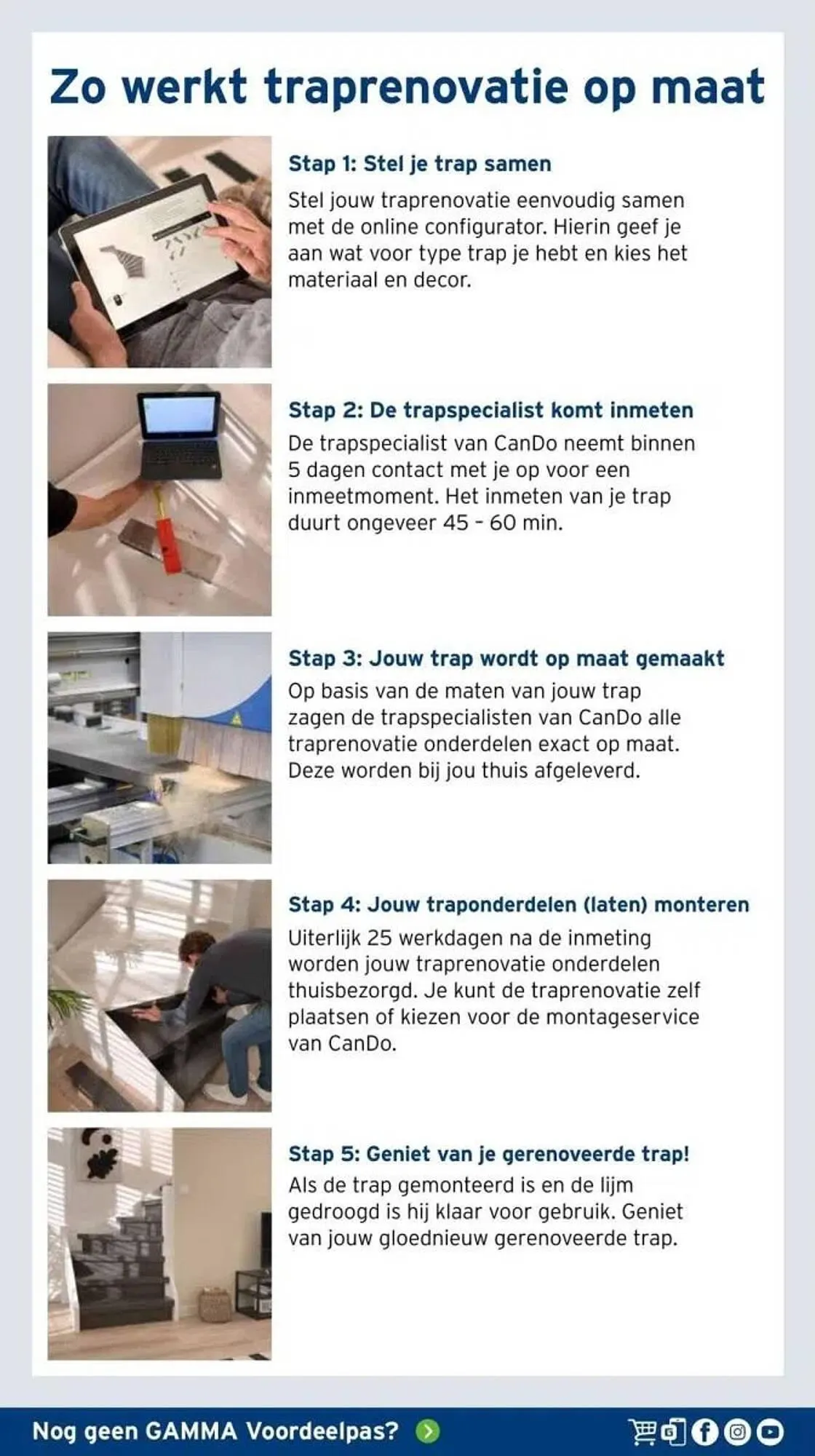 Zo werkt traprenovatie op maat

Stap 1: Stel je trap samen
Stel jouw traprenovatie eenvoudig samen met de online configurator. Hierin geef je aan wat voor type trap je hebt en kies het materiaal en decor.

Stap 2: De trapspecialist komt inmeten
De trapspecialist van CanDo neemt binnen 5 dagen contact met je op voor een inmeetmoment. Het inmeten van je trap duurt ongeveer 45 - 60 min.

Stap 3: Jouw trap wordt op maat gemaakt
Op basis van de maten van jouw trap zagen de trapspecialisten van CanDo alle traprenovatie onderdelen exact op maat. Deze worden bij jou thuis afgeleverd.

Stap 4: Jouw traponderdelen (laten) monteren
Uiterlijk 25 werkdagen na de inmeting worden jouw traprenovatie onderdelen thuisbezorgd. Je kunt de traprenovatie zelf plaatsen of kiezen voor de montageservice van CanDo.

Stap 5: Geniet van je gerenoveerde trap!
Als de trap gemonteerd is en de lijm gedroogd is hij klaar voor gebruik. Geniet van jouw gloednieuw gerenoveerde trap.

Nog geen GAMMA Voordeelpas?