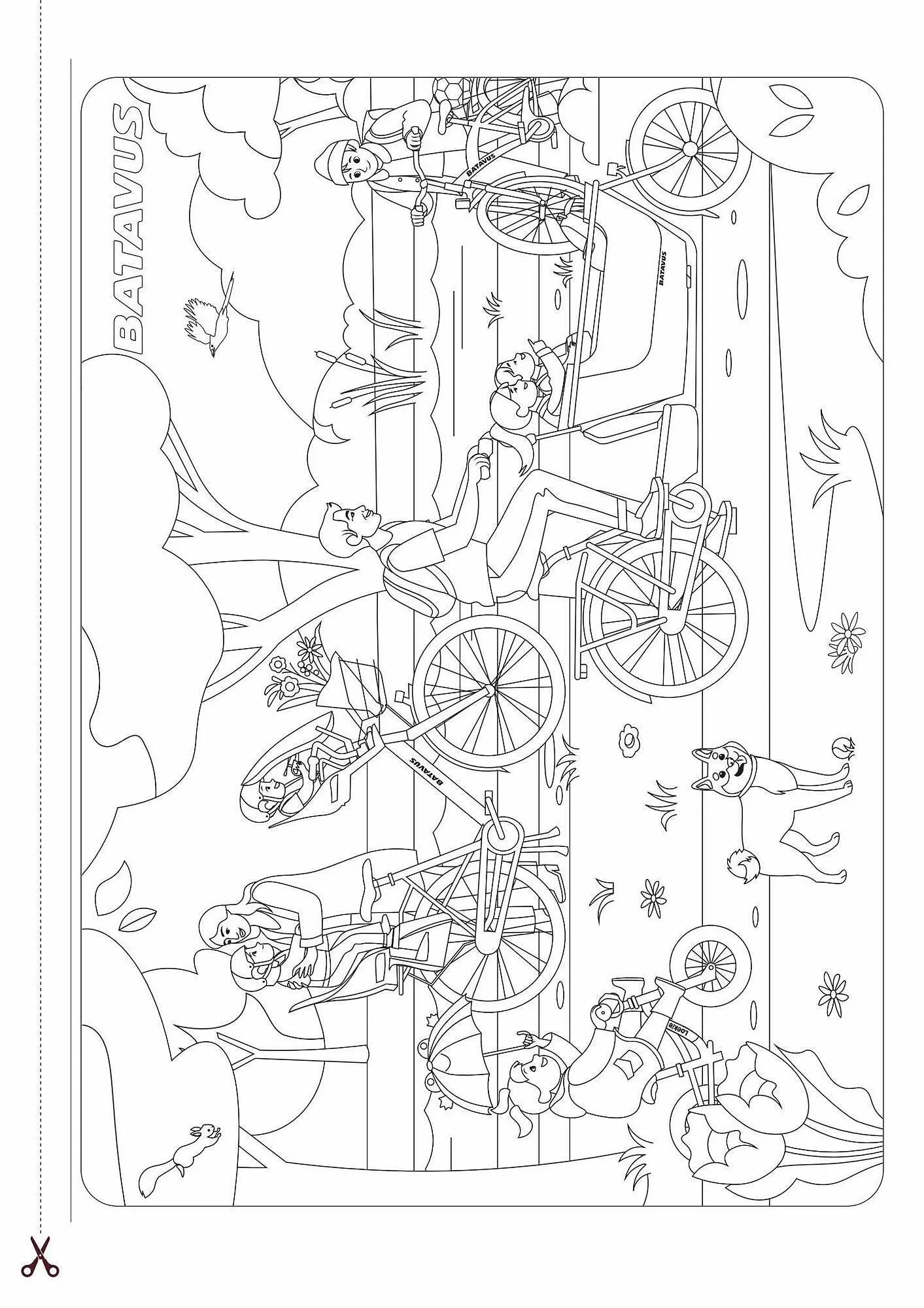 BATAVUS

BATAVUS

BATAVUS

BATAVUS

Loekie