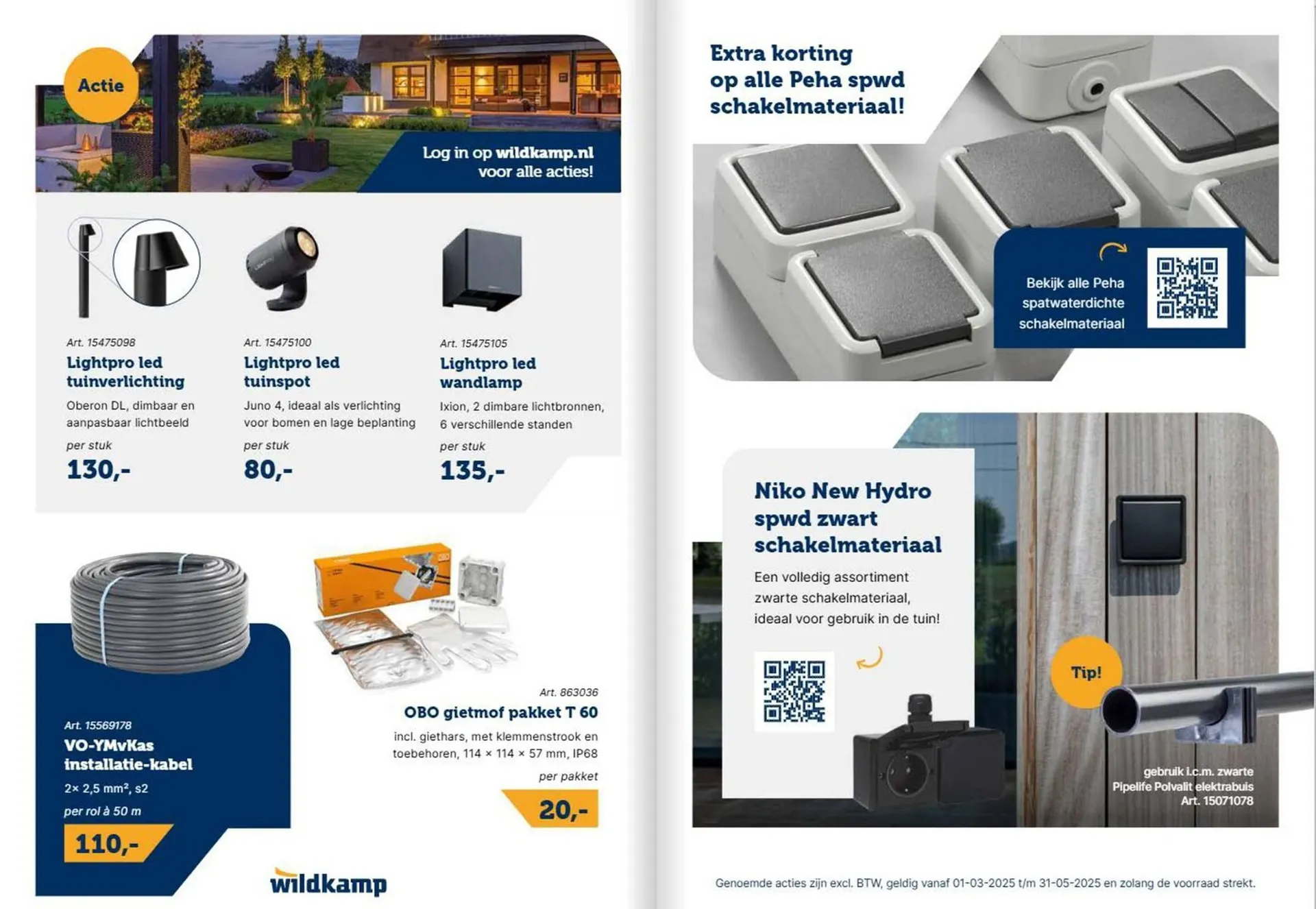 Actie

Log in op wildkamp.nl voor alle acties!

Art. 15475098
Lightpro led tuinverlichting
Oberon DL, dimbaar en aanpasbaar lichtbeeld
per stuk
130,-

Art. 15475100
Lightpro led tuinspot
Juno 4, ideaal als verlichting voor bomen en lage beplanting
per stuk
80,-

Art. 15475105
Lightpro led wandlamp
Ixion, 2 dimbare lichtbronnen, 6 verschillende standen
per stuk
135,-

Art. 15569178
VO-YMvKas installatie-kabel
2× 2,5 mm², s2
per rol à 50 m
110,-

Art. 863036
OBO gietmof pakket T 60
incl. giethars, met klemmenstrook en toebehoren, 114 × 114 × 57 mm, IP68
per pakket
20,-

wildkamp

Extra korting op alle Peha spwd schakelmateriaal!

Bekijk alle Peha spatwaterdichte schakelmateriaal

Niko New Hydro spwd zwart schakelmateriaal
Een volledig assortiment zwarte schakelmateriaal, ideaal voor gebruik in de tuin!

Tip!

gebruik i.c.m. zwarte Pipelife Polvalit elektrabuis Art. 15071078

Genoemde acties zijn excl. BTW, geldig vanaf 01-03-2025 t/m 31-05-2025 en zolang de voorraad strekt.