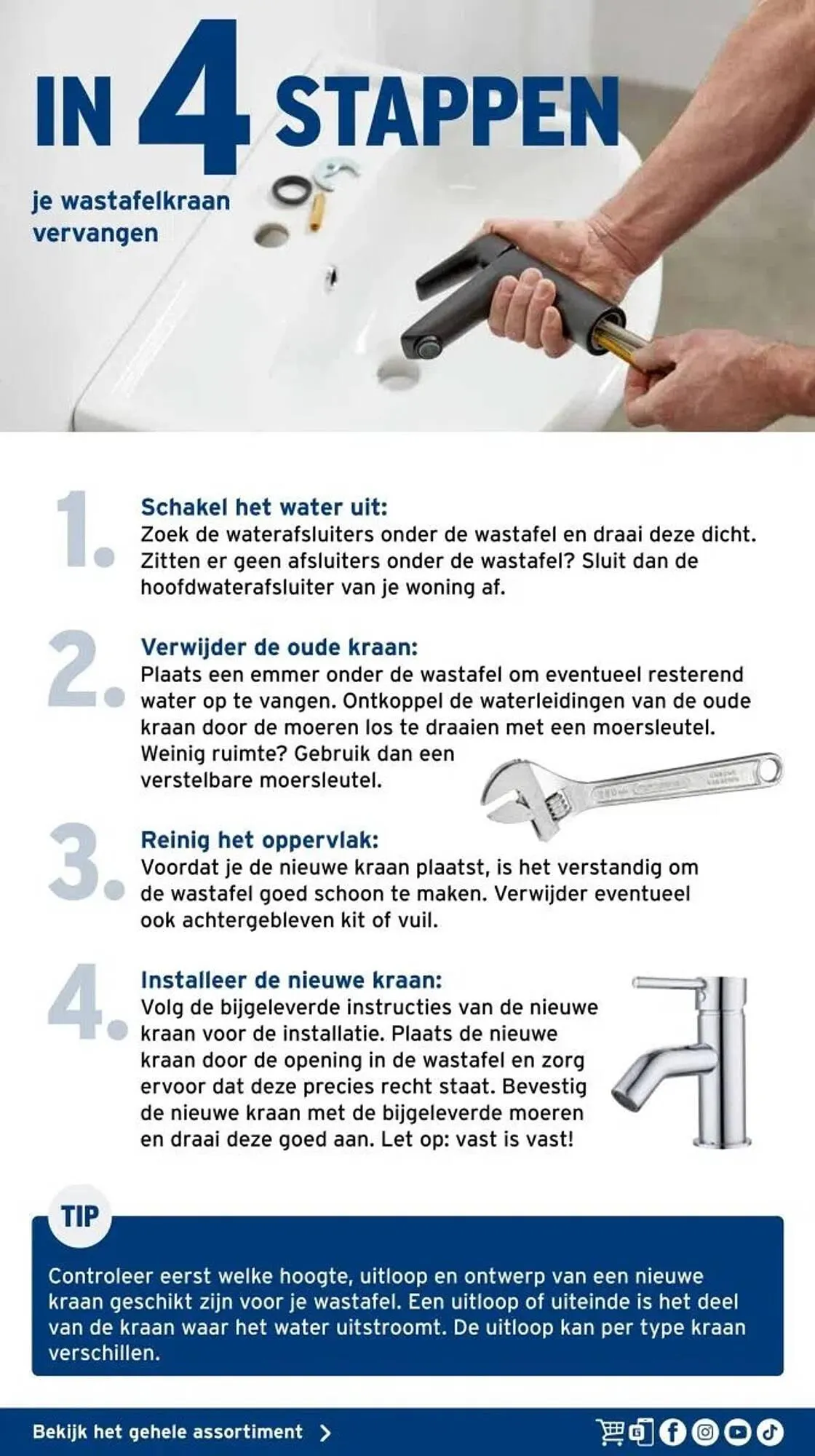 IN 4 STAPPEN

je wastafelkraan vervangen

1. Schakel het water uit:
Zoek de waterafsluiters onder de wastafel en draai deze dicht. Zitten er geen afsluiters onder de wastafel? Sluit dan de hoofdwaterafsluiter van je woning af.

2. Verwijder de oude kraan:
Plaats een emmer onder de wastafel om eventueel resterend water op te vangen. Ontkoppel de waterleidingen van de oude kraan door de moeren los te draaien met een moersleutel. Weinig ruimte? Gebruik dan een verstelbare moersleutel.

3. Reinig het oppervlak:
Voordat je de nieuwe kraan plaatst, is het verstandig om de wastafel goed schoon te maken. Verwijder eventueel ook achtergebleven kit of vuil.

4. Installeer de nieuwe kraan:
Volg de bijgeleverde instructies van de nieuwe kraan voor de installatie. Plaats de nieuwe kraan door de opening in de wastafel en zorg ervoor dat deze precies recht staat. Bevestig de nieuwe kraan met de bijgeleverde moeren en draai deze goed aan. Let op: vast is vast!

TIP

Controleer eerst welke hoogte, uitloop en ontwerp van een nieuwe kraan geschikt zijn voor je wastafel. Een uitloop of uiteinde is het deel van de kraan waar het water uitstroomt. De uitloop kan per type kraan verschillen.

Bekijk het gehele assortiment >