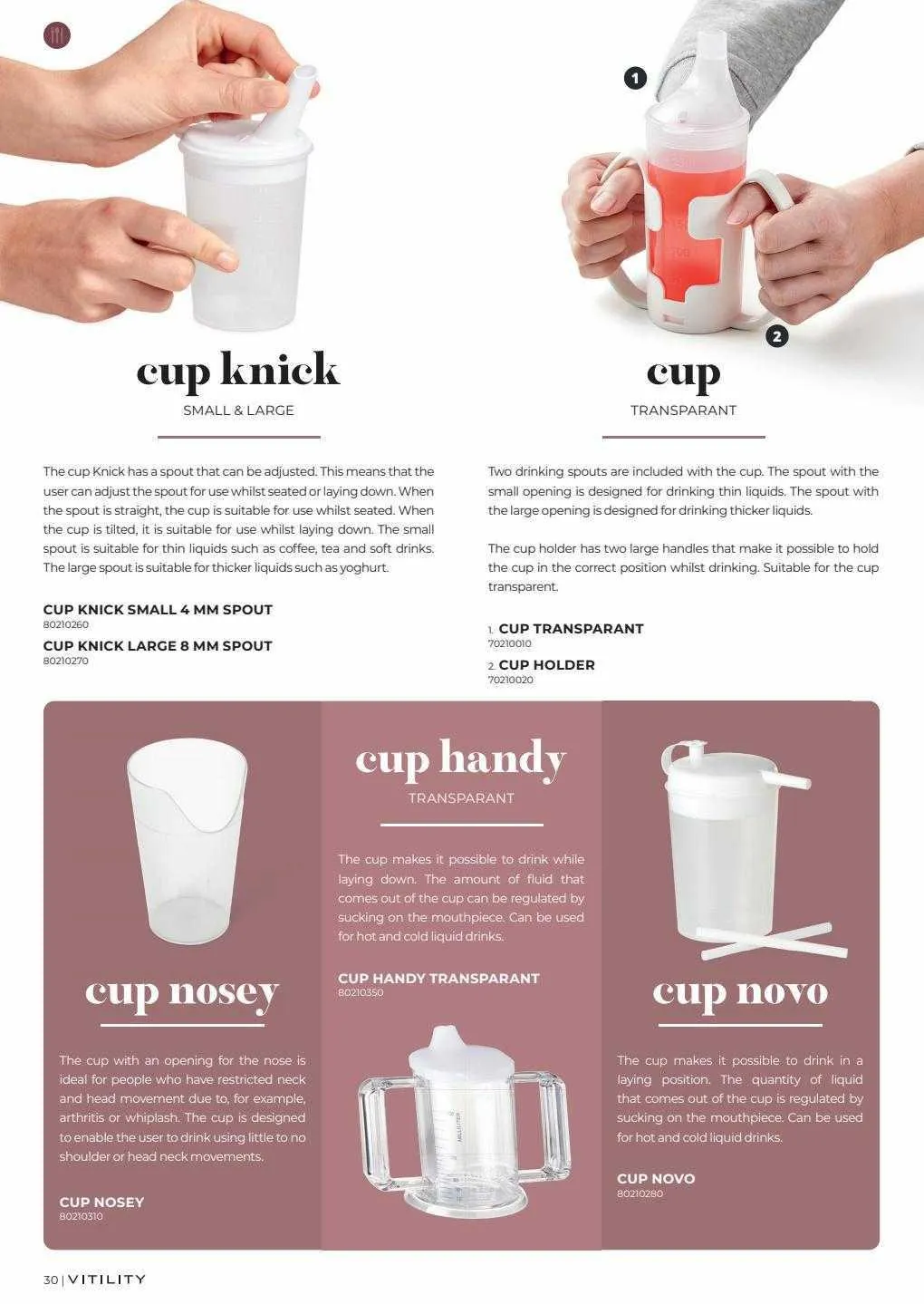 1

2

cup knick
SMALL & LARGE

The cup Knick has a spout that can be adjusted. This means that the user can adjust the spout for use whilst seated or laying down. When the spout is straight, the cup is suitable for use whilst seated. When the cup is tilted, it is suitable for use whilst laying down. The small spout is suitable for thin liquids such as coffee, tea and soft drinks. The large spout is suitable for thicker liquids such as yoghurt.

CUP KNICK SMALL 4 MM SPOUT
80210260

CUP KNICK LARGE 8 MM SPOUT
80210270

cup
TRANSPARANT

Two drinking spouts are included with the cup. The spout with the small opening is designed for drinking thin liquids. The spout with the large opening is designed for drinking thicker liquids.

The cup holder has two large handles that make it possible to hold the cup in the correct position whilst drinking. Suitable for the cup transparent.

1. CUP TRANSPARANT
70210010

2. CUP HOLDER
70210020

cup nosey

The cup with an opening for the nose is ideal for people who have restricted neck and head movement due to, for example, arthritis or whiplash. The cup is designed to enable the user to drink using little to no shoulder or head neck movements.

CUP NOSEY
80210310

cup handy
TRANSPARANT

The cup makes it possible to drink while laying down. The amount of fluid that comes out of the cup can be regulated by sucking on the mouthpiece. Can be used for hot and cold liquid drinks.

CUP HANDY TRANSPARANT
80210350

cup novo

The cup makes it possible to drink in a laying position. The quantity of liquid that comes out of the cup is regulated by sucking on the mouthpiece. Can be used for hot and cold liquid drinks.

CUP NOVO
80210280

30 | VITILITY