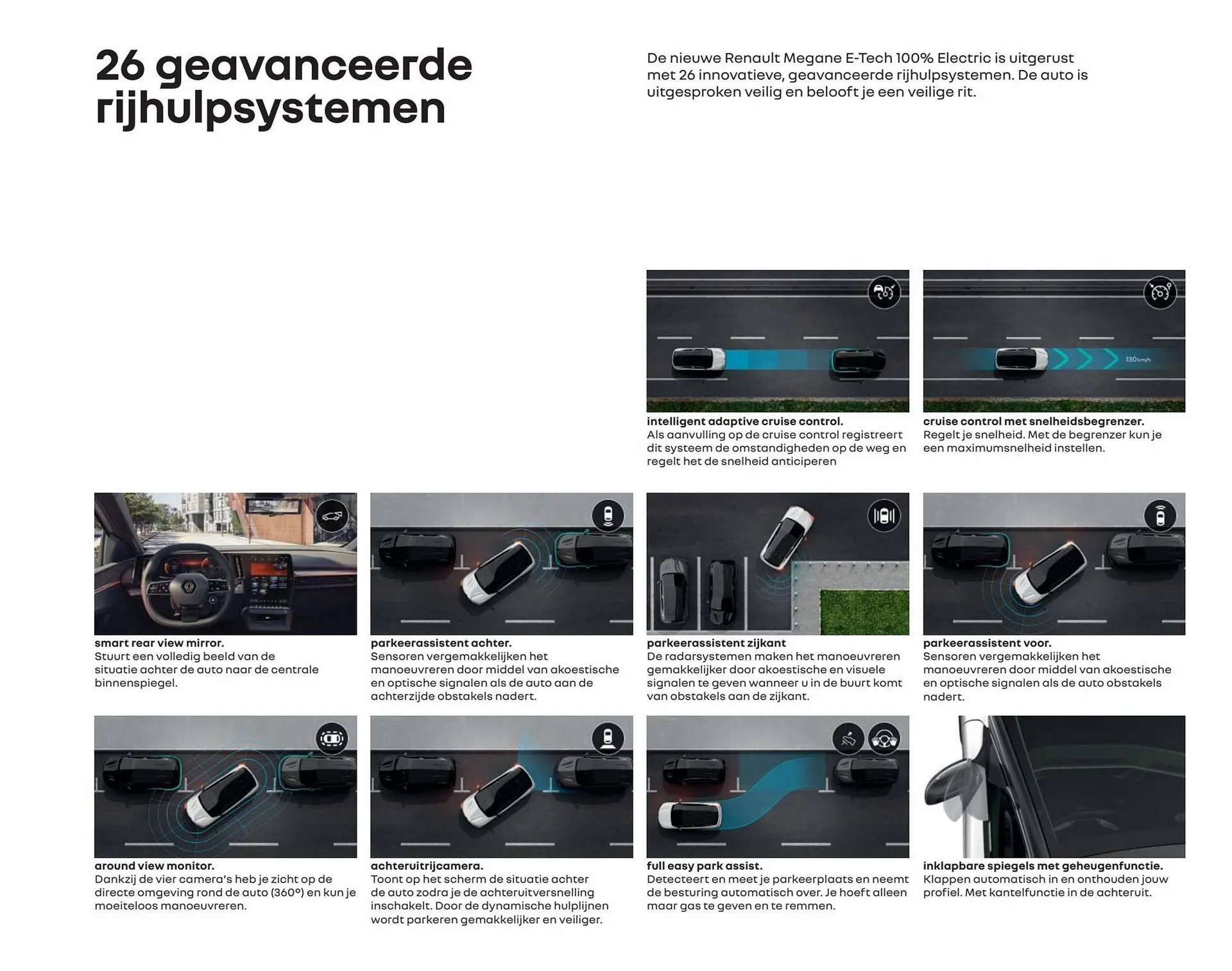 26 geavanceerde rijhulpsystemen

De nieuwe Renault Megane E-Tech 100% Electric is uitgerust met 26 innovatieve, geavanceerde rijhulpsystemen. De auto is uitgesproken veilig en belooft je een veilige rit.

130 km/h

intelligent adaptive cruise control.
Als aanvulling op de cruise control registreert dit systeem de omstandigheden op de weg en regelt het de snelheid anticiperen

cruise control met snelheidsbegrenzer.
Regelt je snelheid. Met de begrenzer kun je een maximumsnelheid instellen.

smart rear view mirror.
Stuurt een volledig beeld van de situatie achter de auto naar de centrale binnenspiegel.

parkeerassistent achter.
Sensoren vergemakkelijken het manoeuvreren door middel van akoestische en optische signalen als de auto aan de achterzijde obstakels nadert.

parkeerassistent zijkant
De radarsystemen maken het manoeuvreren gemakkelijker door akoestische en visuele signalen te geven wanneer u in de buurt komt van obstakels aan de zijkant.

parkeerassistent voor.
Sensoren vergemakkelijken het manoeuvreren door middel van akoestische en optische signalen als de auto obstakels nadert.

around view monitor.
Dankzij de vier camera's heb je zicht op de directe omgeving rond de auto (360°) en kun je moeiteloos manoeuvreren.

achteruitrijcamera.
Toont op het scherm de situatie achter de auto zodra je de achteruitversnelling inschakelt. Door de dynamische hulplijnen wordt parkeren gemakkelijker en veiliger.

full easy park assist.
Detecteert en meet je parkeerplaats en neemt de besturing automatisch over. Je hoeft alleen maar gas te geven en te remmen.

inklapbare spiegels met geheugenfunctie.
Klappen automatisch in en onthouden jouw profiel. Met kantelfunctie in de achteruit.