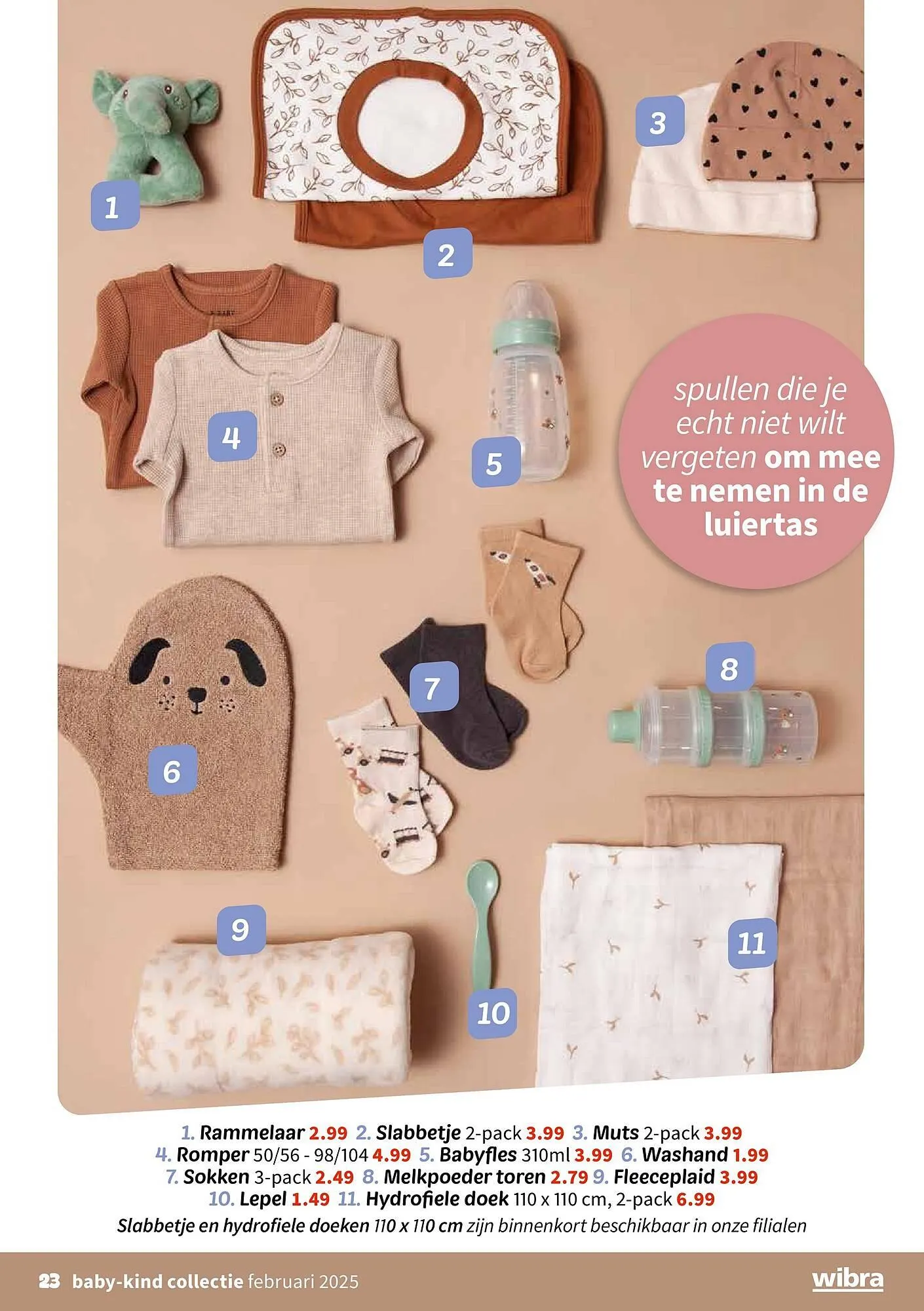 1

2

3

4

5

spullen die je echt niet wilt vergeten om mee te nemen in de luiertas

6

7

8

9

10

11

1. Rammelaar 2.99 2. Slabbetje 2-pack 3.99 3. Muts 2-pack 3.99 4. Romper 50/56 - 98/104 4.99 5. Babyfles 310ml 3.99 6. Washand 1.99 7. Sokken 3-pack 2.49 8. Melkpoeder toren 2.79 9. Fleeceplaid 3.99 10. Lepel 1.49 11. Hydrofiele doek 110 x 110 cm, 2-pack 6.99

Slabbetje en hydrofiele doeken 110 x 110 cm zijn binnenkort beschikbaar in onze filialen

23 baby-kind collectie februari 2025

wibra