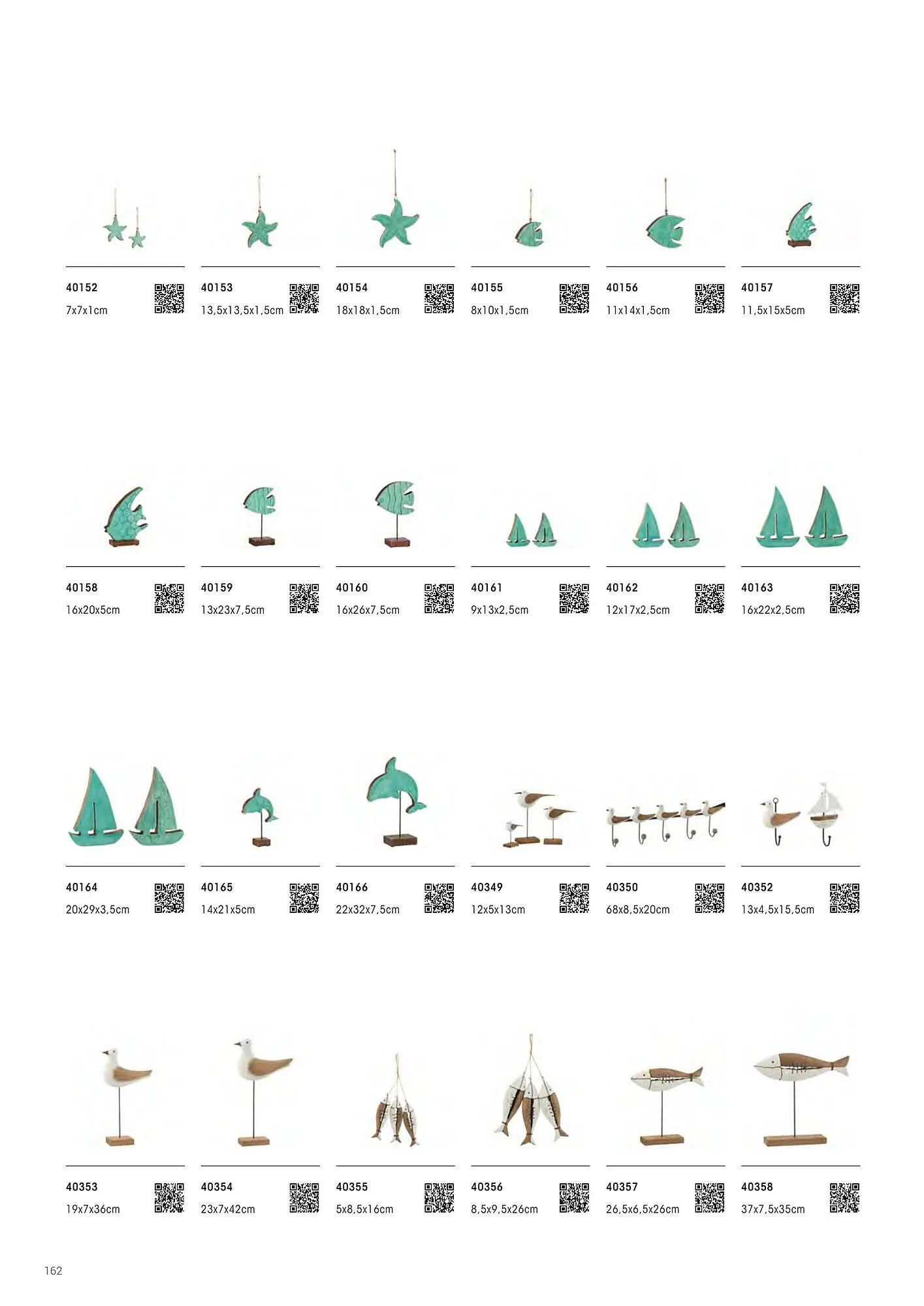 40152
7x7x1cm

40153
13,5x13,5x1,5cm

40154
18x18x1,5cm

40155
8x10x1,5cm

40156
11x14x1,5cm

40157
11,5x15x5cm

40158
16x20x5cm

40159
13x23x7,5cm

40160
16x26x7,5cm

40161
9x13x2,5cm

40162
12x17x2,5cm

40163
16x22x2,5cm

40164
20x29x3,5cm

40165
14x21x5cm

40166
22x32x7,5cm

40349
12x5x13cm

40350
68x8,5x20cm

40352
13x4,5x15,5cm

40353
19x7x36cm

40354
23x7x42cm

40355
5x8,5x16cm

40356
8,5x9,5x26cm

40357
26,5x6,5x26cm

40358
37x7,5x35cm

162