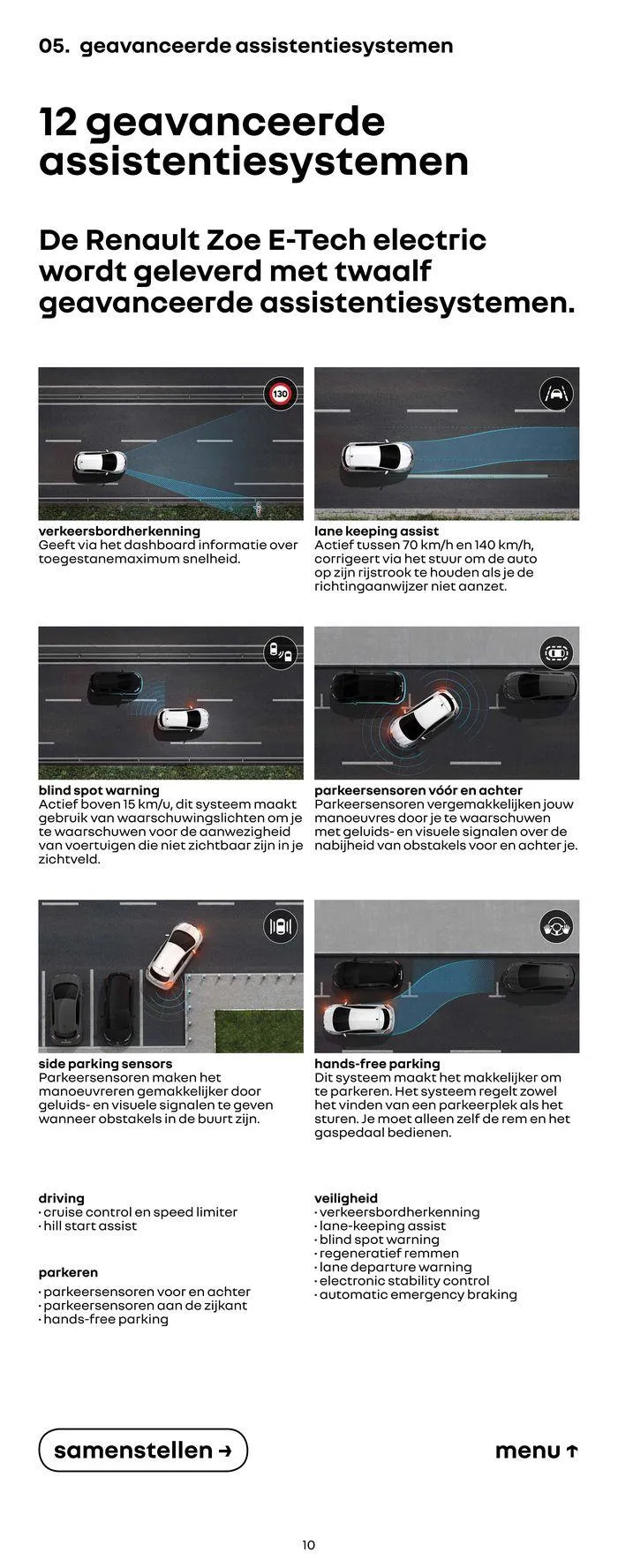 05. geavanceerde assistentiesystemen

12 geavanceerde assistentiesystemen

De Renault Zoe E-Tech electric wordt geleverd met twaalf geavanceerde assistentiesystemen.

130

verkeersbordherkenning
Geeft via het dashboard informatie over toegestanemaximum snelheid.

lane keeping assist
Actief tussen 70 km/h en 140 km/h, corrigeert via het stuur om de auto op zijn rijstrook te houden als je de richtingaanwijzer niet aanzet.

blind spot warning
Actief boven 15 km/u, dit systeem maakt gebruik van waarschuwingslichten om je te waarschuwen voor de aanwezigheid van voertuigen die niet zichtbaar zijn in je zichtveld.

parkeersensoren vóór en achter
Parkeersensoren vergemakkelijken jouw manoeuvres door je te waarschuwen met geluids- en visuele signalen over de nabijheid van obstakels voor en achter je.

side parking sensors
Parkeersensoren maken het manoeuvreren gemakkelijker door geluids- en visuele signalen te geven wanneer obstakels in de buurt zijn.

hands-free parking
Dit systeem maakt het makkelijker om te parkeren. Het systeem regelt zowel het vinden van een parkeerplek als het sturen. Je moet alleen zelf de rem en het gaspedaal bedienen.

driving
· cruise control en speed limiter
· hill start assist

parkeren
· parkeersensoren voor en achter
· parkeersensoren aan de zijkant
· hands-free parking

veiligheid
· verkeersbordherkenning
· lane-keeping assist
· blind spot warning
· regeneratief remmen
· lane departure warning
· electronic stability control
· automatic emergency braking

samenstellen →

menu ↑

10