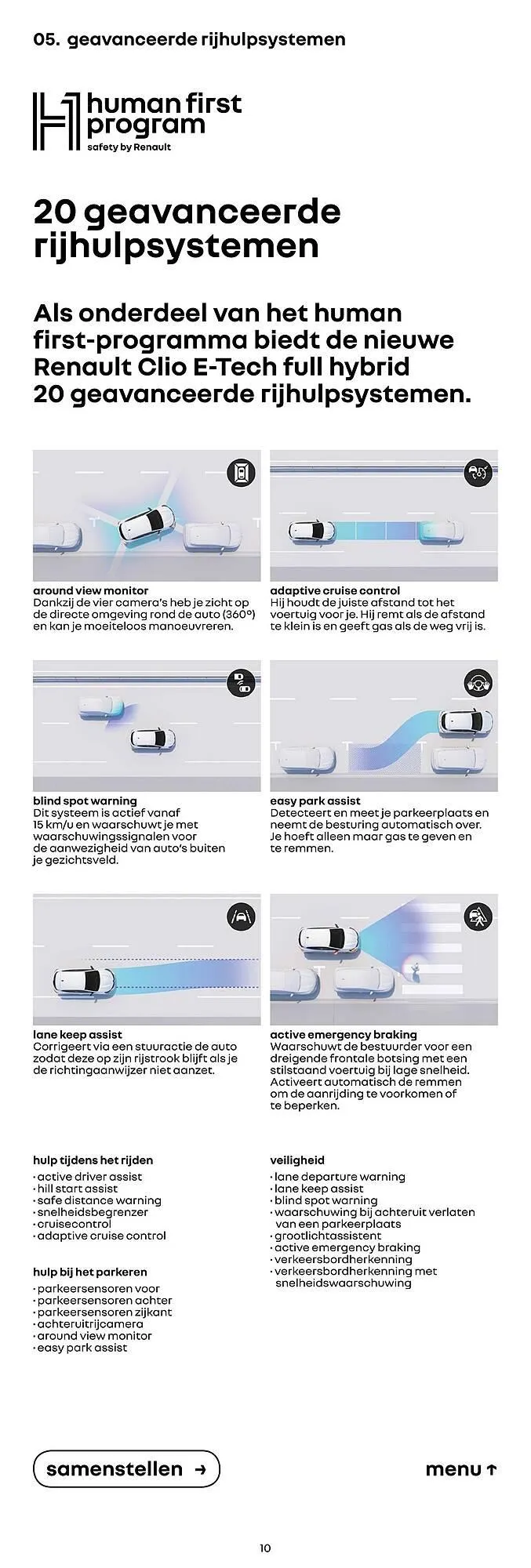 05. geavanceerde rijhulpsystemen

human first program
safety by Renault

20 geavanceerde rijhulpsystemen

Als onderdeel van het human first-programma biedt de nieuwe Renault Clio E-Tech full hybrid 20 geavanceerde rijhulpsystemen.

around view monitor
Dankzij de vier camera's heb je zicht op de directe omgeving rond de auto (360°) en kan je moeiteloos manoeuvreren.

adaptive cruise control
Hij houdt de juiste afstand tot het voertuig voor je. Hij remt als de afstand te klein is en geeft gas als de weg vrij is.

blind spot warning
Dit systeem is actief vanaf 15 km/u en waarschuwt je met waarschuwingssignalen voor de aanwezigheid van auto's buiten je gezichtsveld.

easy park assist
Detecteert en meet je parkeerplaats en neemt de besturing automatisch over. Je hoeft alleen maar gas te geven en te remmen.

lane keep assist
Corrigeert via een stuuractie de auto zodat deze op zijn rijstrook blijft als je de richtingaanwijzer niet aanzet.

active emergency braking
Waarschuwt de bestuurder voor een dreigende frontale botsing met een stilstaand voertuig bij lage snelheid. Activeert automatisch de remmen om de aanrijding te voorkomen of te beperken.

hulp tijdens het rijden
· active driver assist
· hill start assist
· safe distance warning
· snelheidsbegrenzer
· cruisecontrol
· adaptive cruise control

hulp bij het parkeren
· parkeersensoren voor
· parkeersensoren achter
· parkeersensoren zijkant
· achteruitrijcamera
· around view monitor
· easy park assist

veiligheid
· lane departure warning
· lane keep assist
· blind spot warning
· waarschuwing bij achteruit verlaten van een parkeerplaats
· grootlichtassistent
· active emergency braking
· verkeersbordherkenning
· verkeersbordherkenning met snelheidswaarschuwing

samenstellen →

menu ↑

10