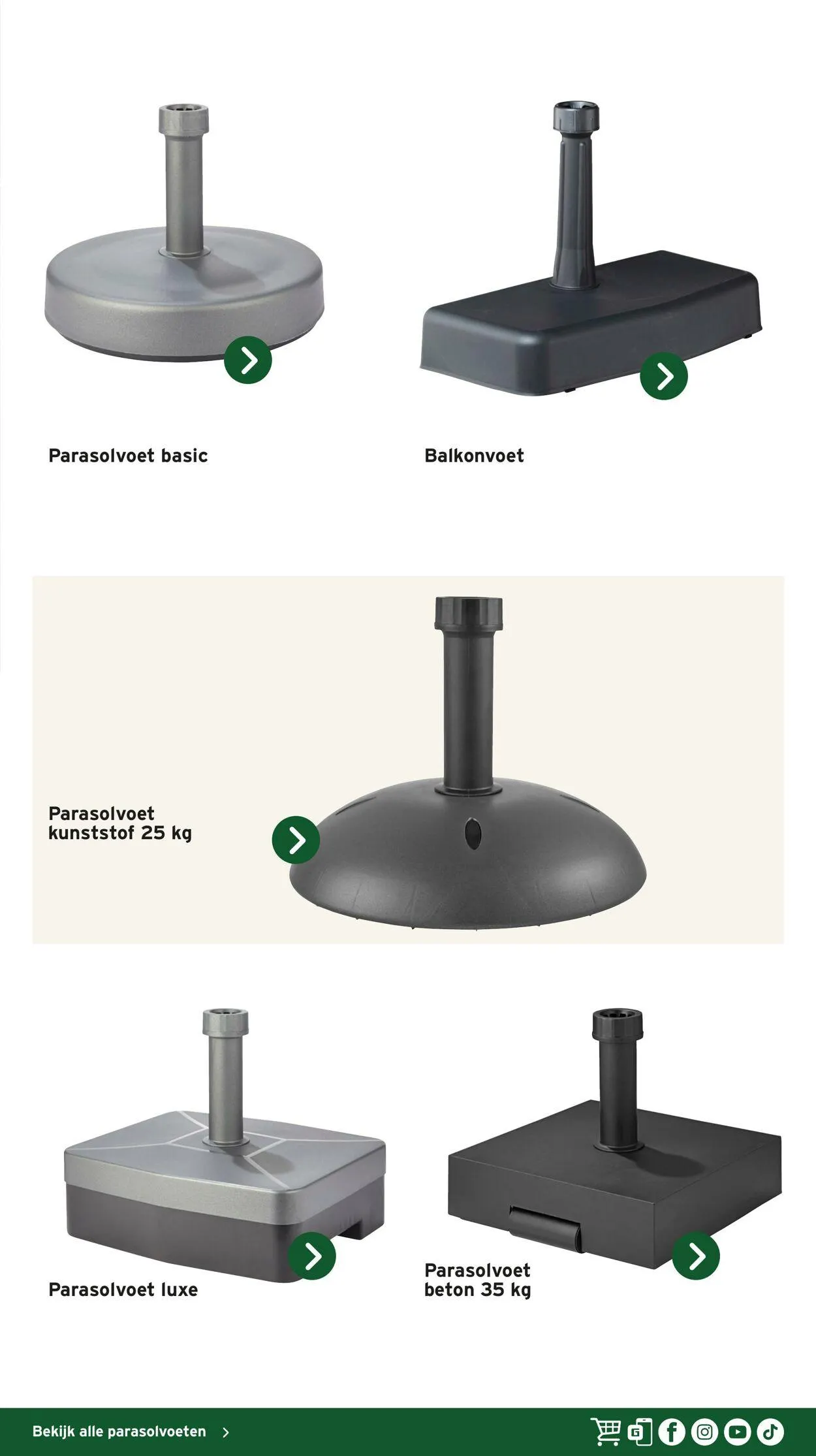 Parasolvoet basic

Balkonvoet

Parasolvoet kunststof 25 kg

Parasolvoet luxe

Parasolvoet beton 35 kg

Bekijk alle parasolvoeten